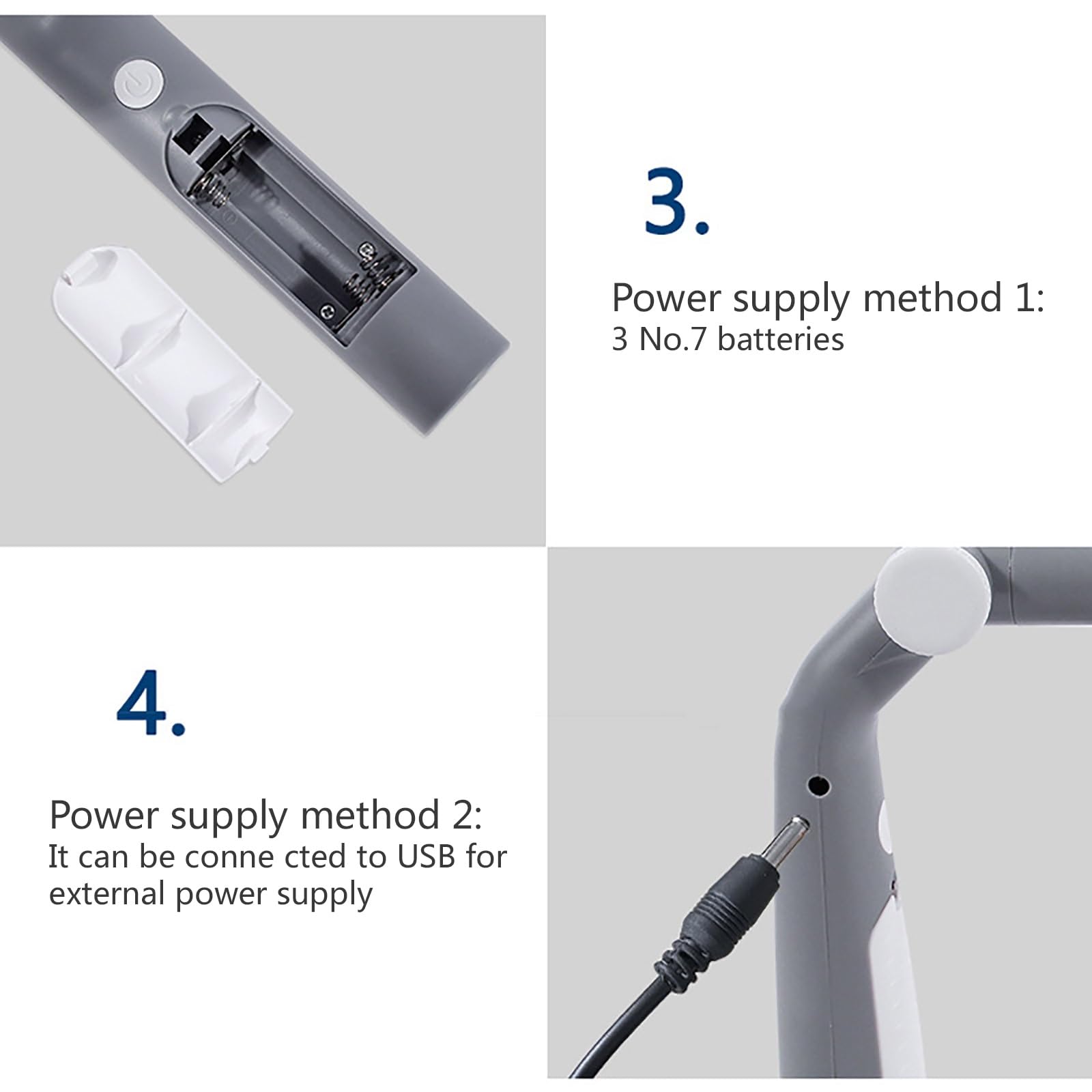 3.

Power supply method 1:
3 No.7 batteries

4.

Power supply method 2:
It can be conne cted to USB for external power supply