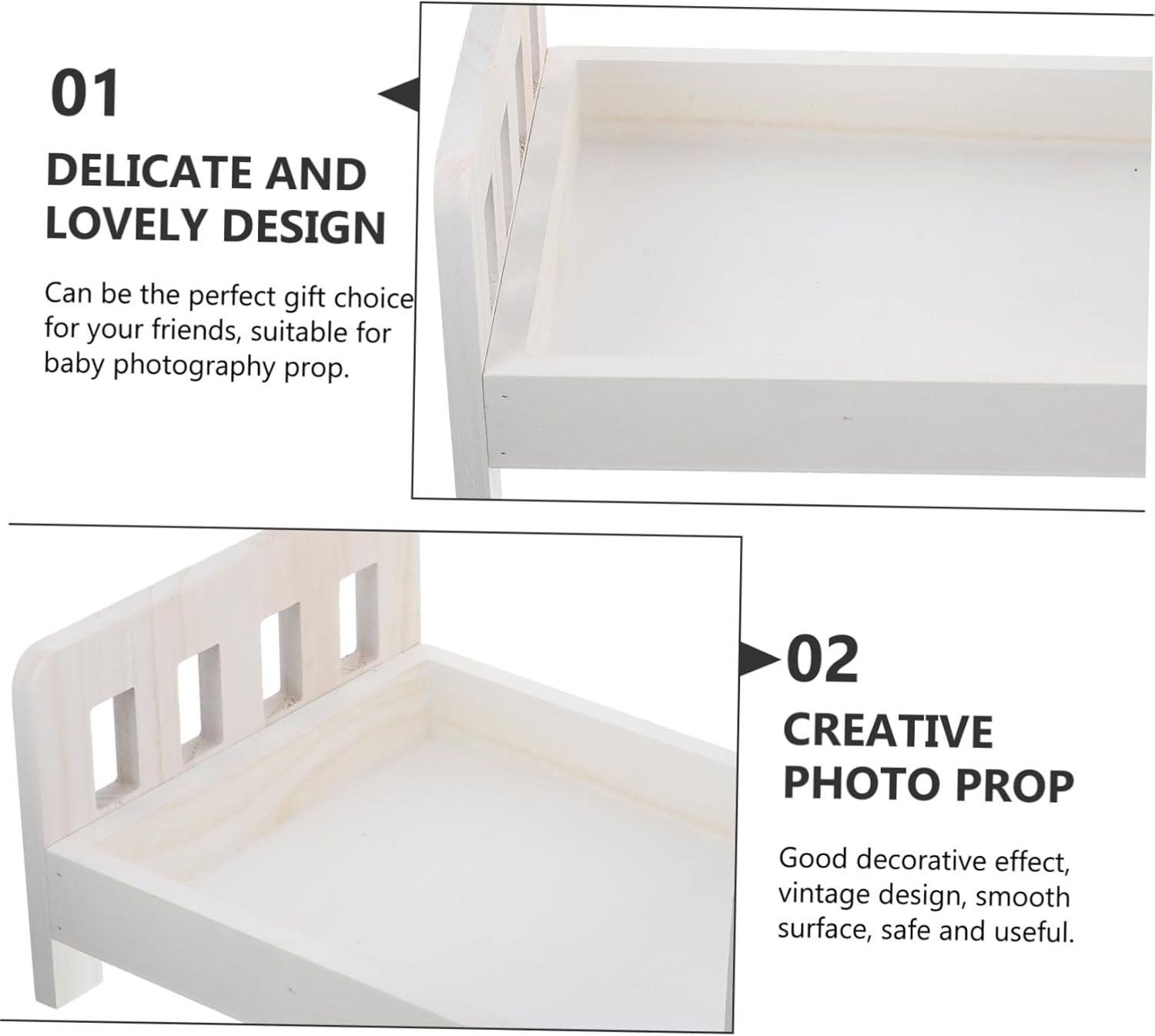 01

DELICATE AND LOVELY DESIGN

Can be the perfect gift choice for your friends, suitable for baby photography prop.

02

CREATIVE PHOTO PROP

Good decorative effect, vintage design, smooth surface, safe and useful.