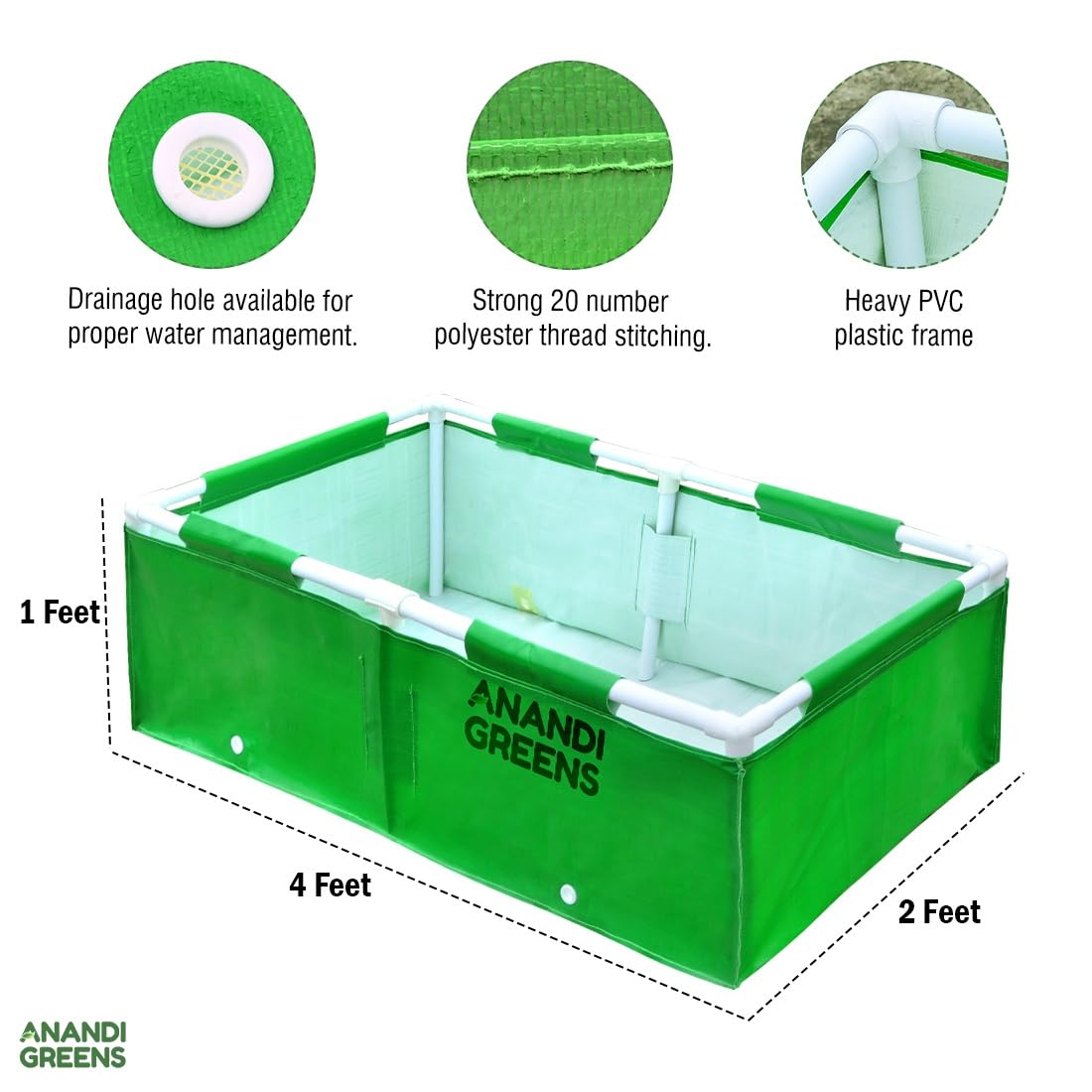 Drainage hole available for proper water management.

Strong 20 number polyester thread stitching.

Heavy PVC plastic frame

1 Feet

ANANDI GREENS

4 Feet

2 Feet

ANANDI GREENS