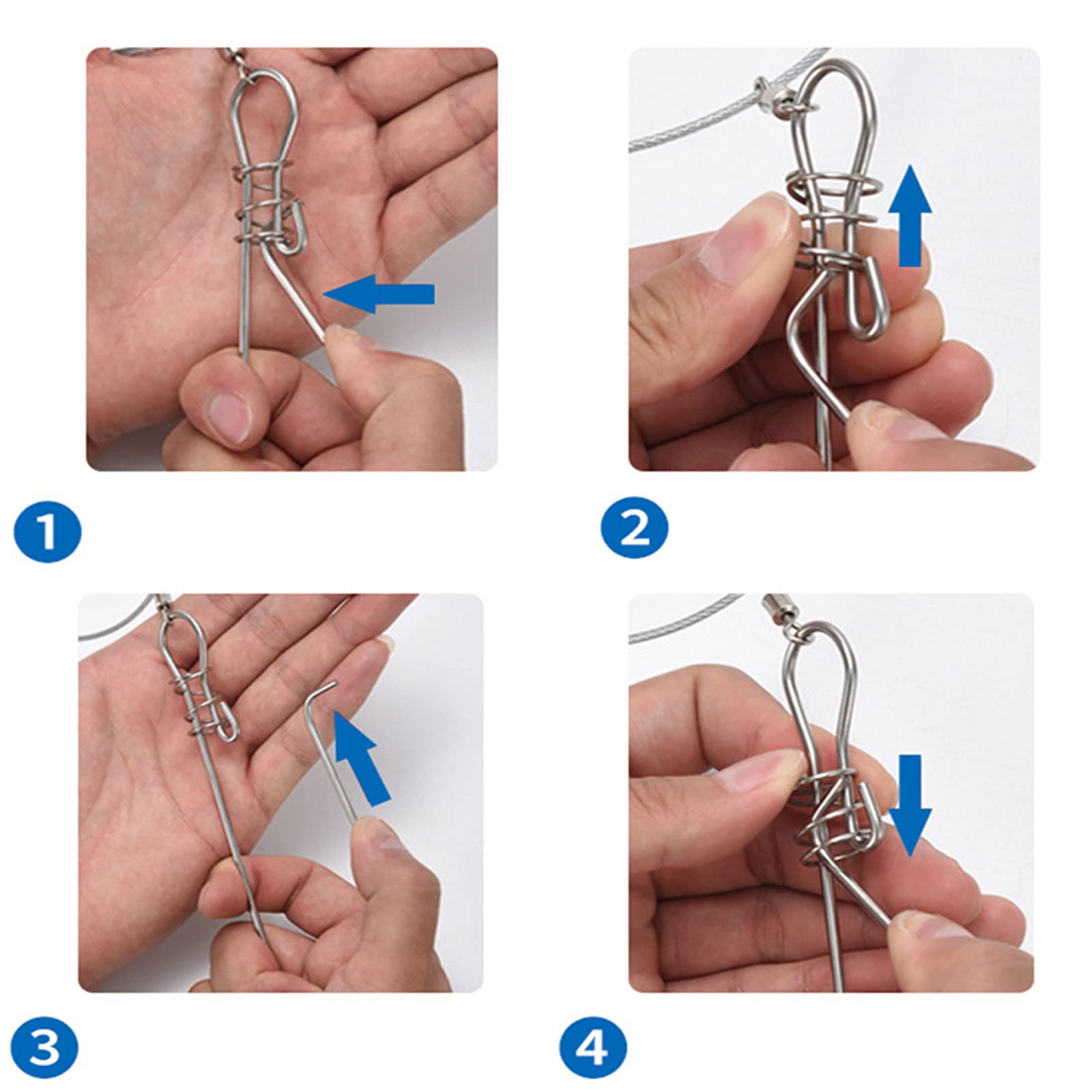 1

2

3

4