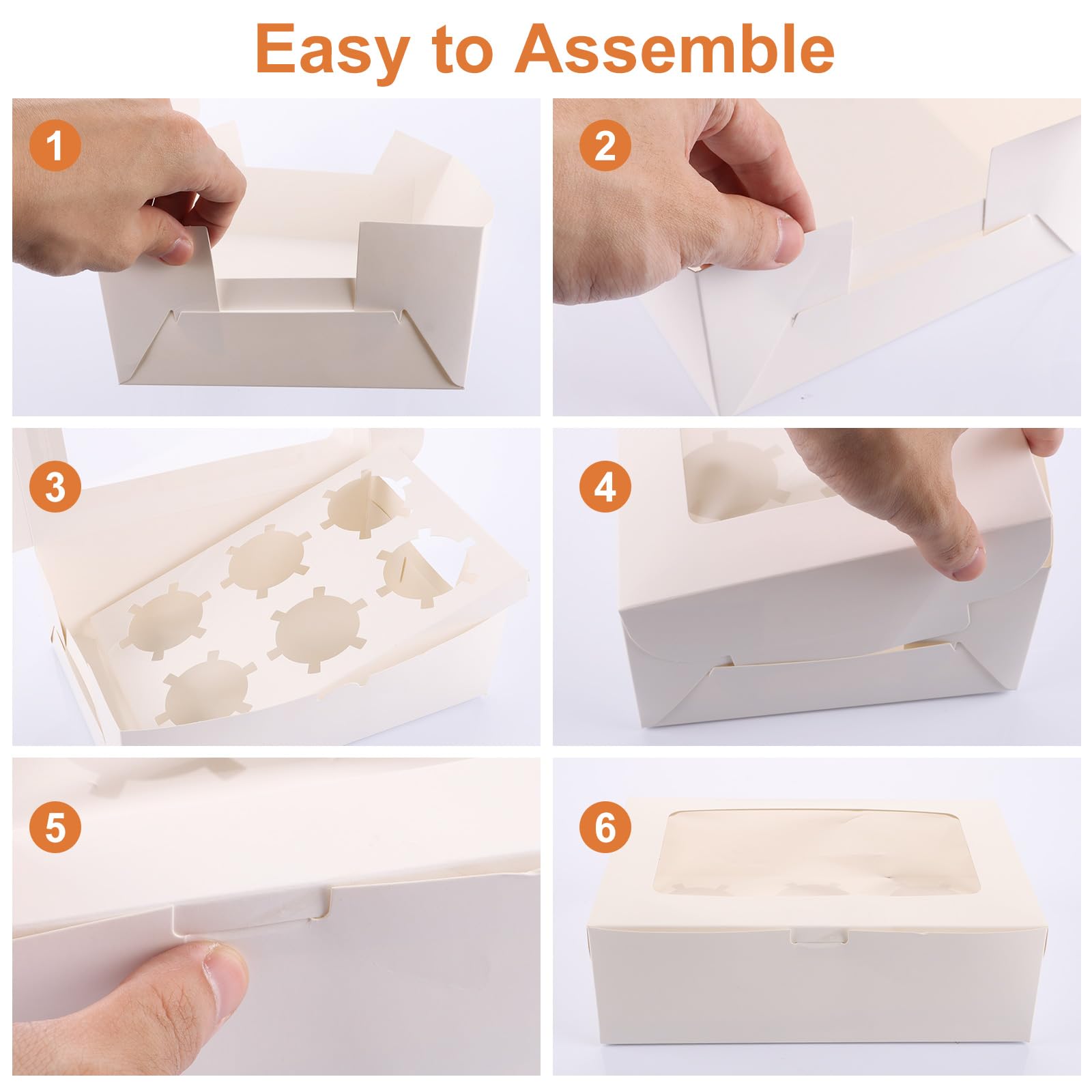 Easy to Assemble

1

2

3

4

5

6