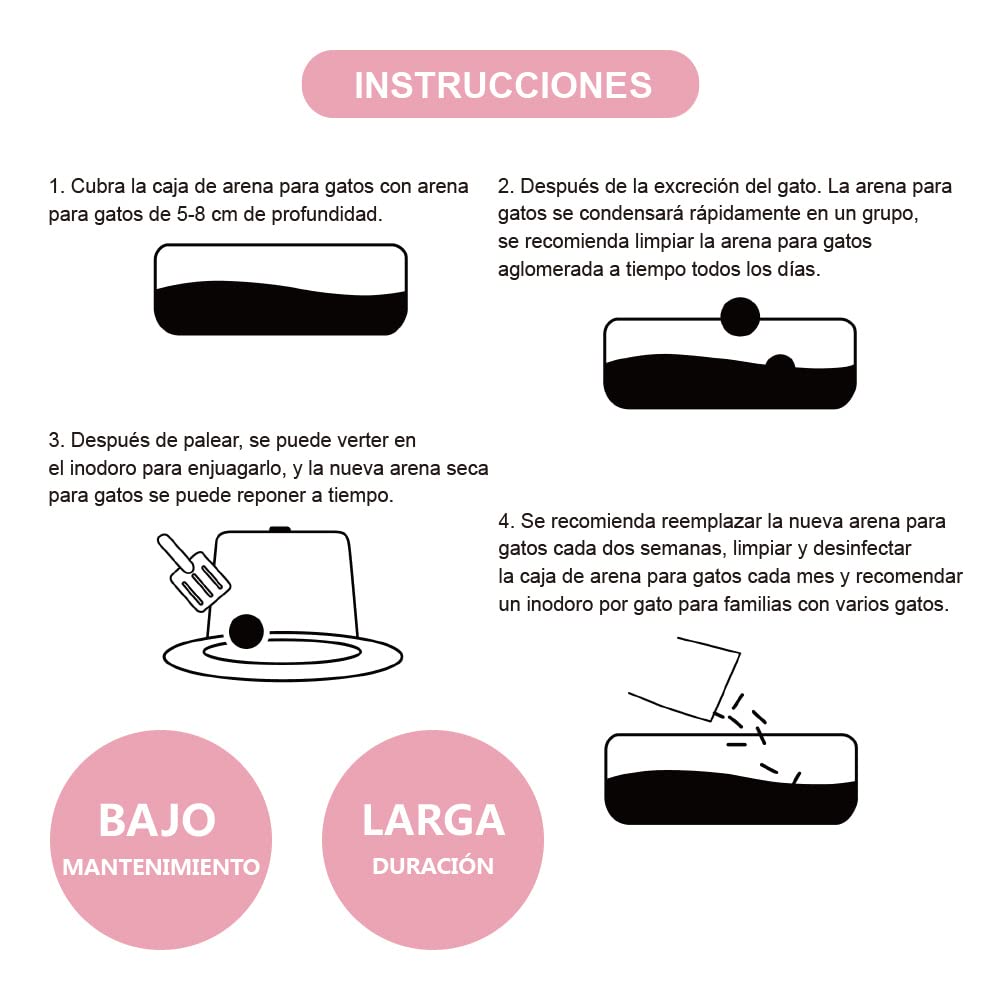 INSTRUCCIONES

1. Cubra la caja de arena para gatos con arena para gatos de 5-8 cm de profundidad.

2. Después de la excreción del gato. La arena para gatos se condensará rápidamente en un grupo, se recomienda limpiar la arena para gatos aglomerada a tiempo todos los días.

3. Después de palear, se puede verter en el inodoro para enjuagarlo, y la nueva arena seca para gatos se puede reponer a tiempo.

4. Se recomienda reemplazar la nueva arena para gatos cada dos semanas, limpiar y desinfectar la caja de arena para gatos cada mes y recomendar un inodoro por gato para familias con varios gatos.

BAJO
MANTENIMIENTO

LARGA
DURACIÓN