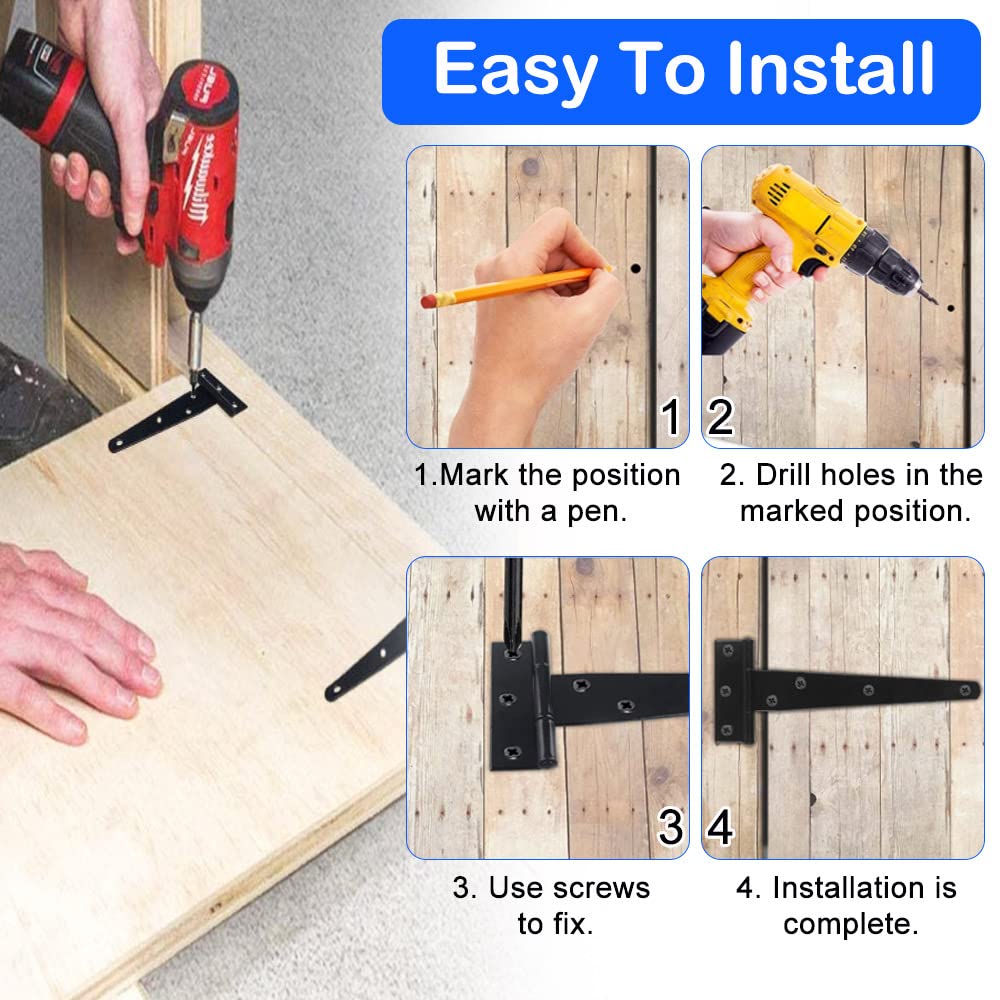 Easy To Install

1

2

1.Mark the position with a pen.

2. Drill holes in the marked position.

3

4

3. Use screws to fix.

4. Installation is complete.