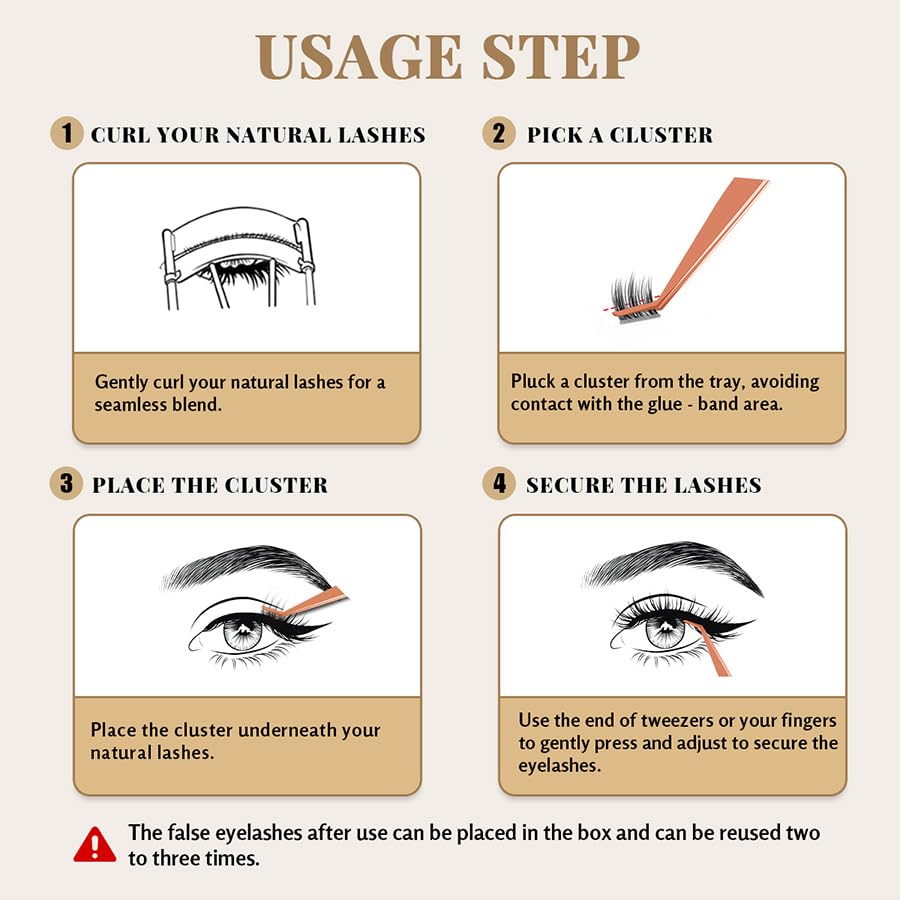 USAGE STEP

1 CURL YOUR NATURAL LASHES

Gently curl your natural lashes for a seamless blend.

2 PICK A CLUSTER

Pluck a cluster from the tray, avoiding contact with the glue - band area.

3 PLACE THE CLUSTER

Place the cluster underneath your natural lashes.

4 SECURE THE LASHES

Use the end of tweezers or your fingers to gently press and adjust to secure the eyelashes.

The false eyelashes after use can be placed in the box and can be reused two to three times.