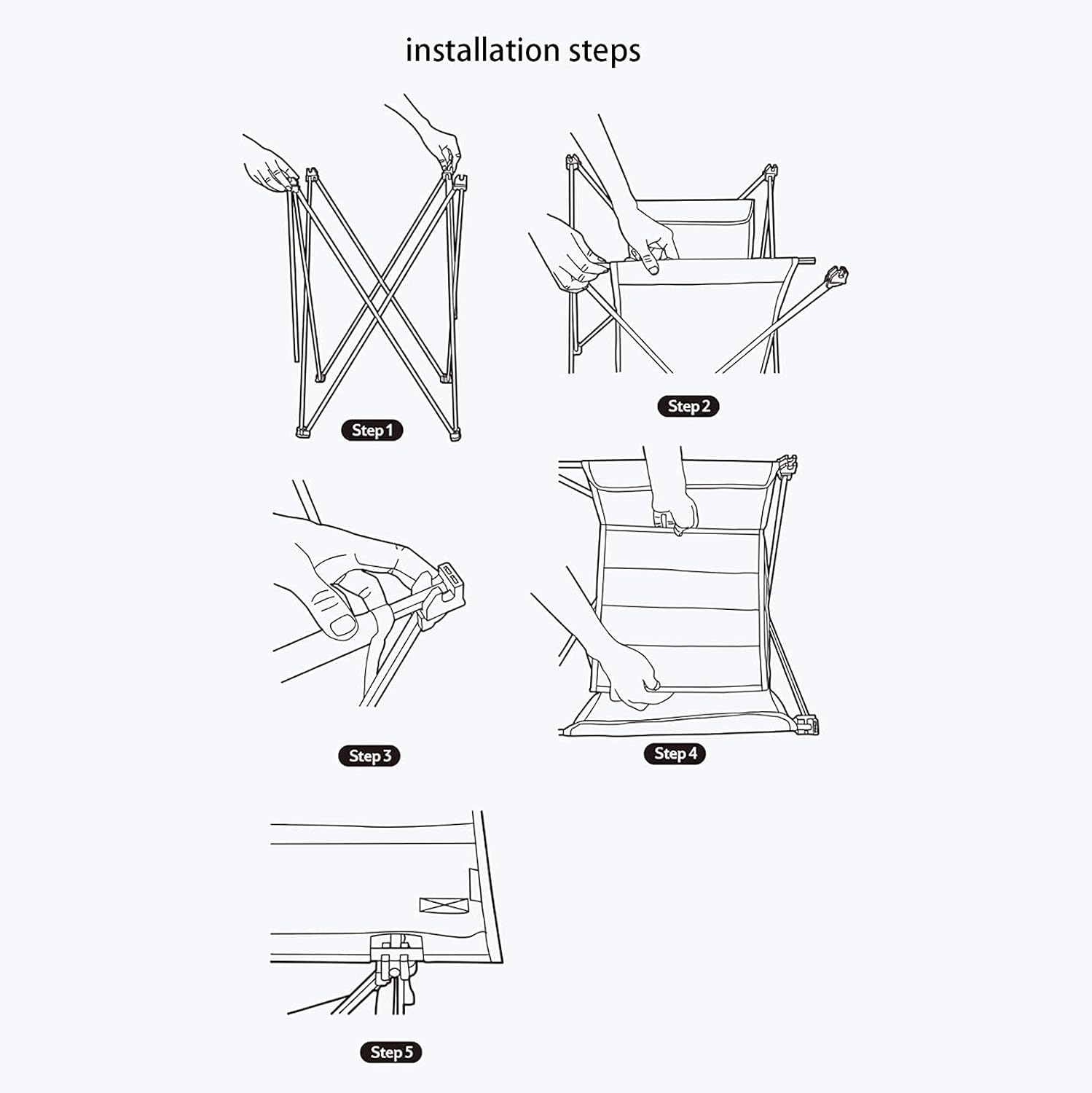 installation steps

Step 1

Step 2

Step 3

Step 4

Step 5