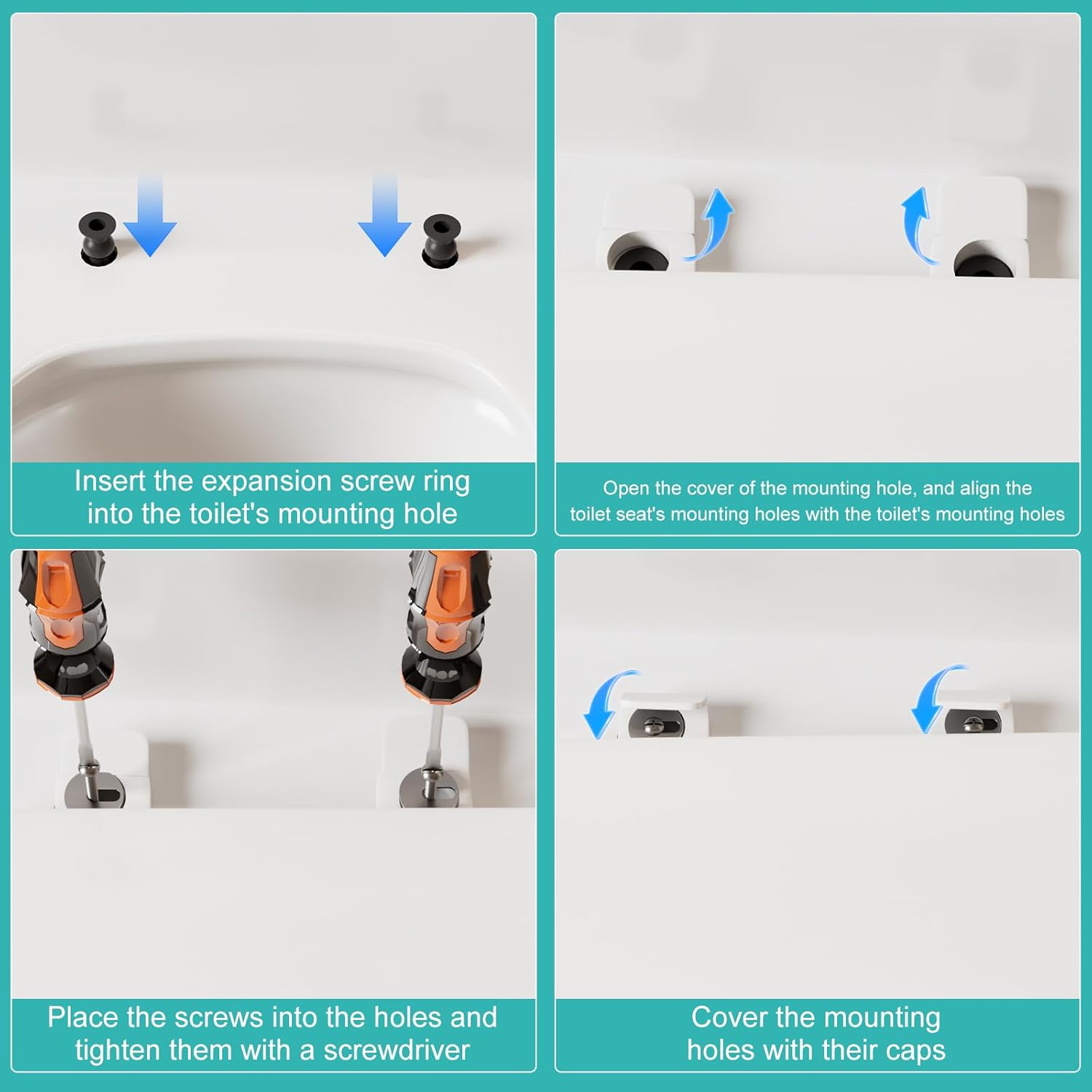 Insert the expansion screw ring into the toilet's mounting hole

Open the cover of the mounting hole, and align the toilet seat's mounting holes with the toilet's mounting holes

Place the screws into the holes and tighten them with a screwdriver

Cover the mounting holes with their caps