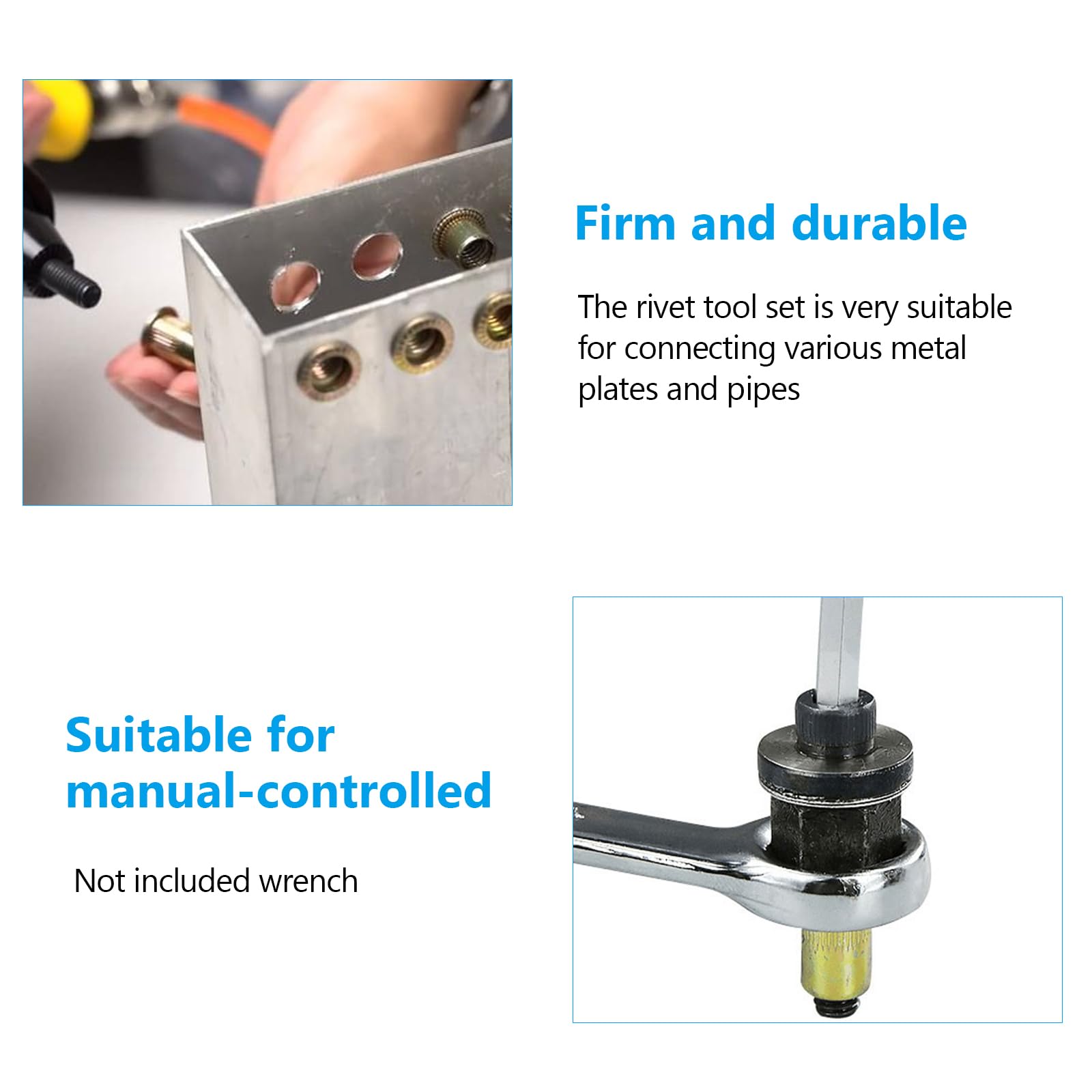 Firm and durable

The rivet tool set is very suitable for connecting various metal plates and pipes

Suitable for manual-controlled

Not included wrench