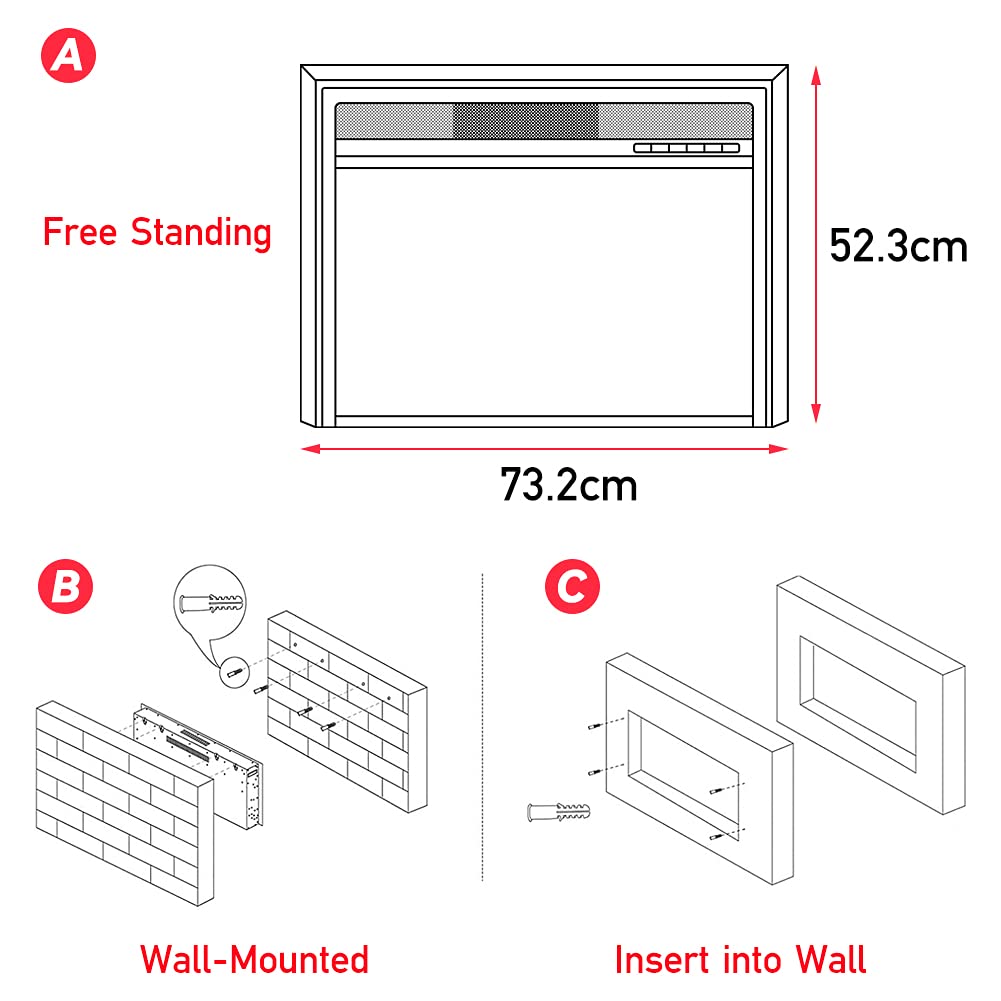 A

Free Standing

52.3cm

73.2cm

B

C

Wall-Mounted

Insert into Wall