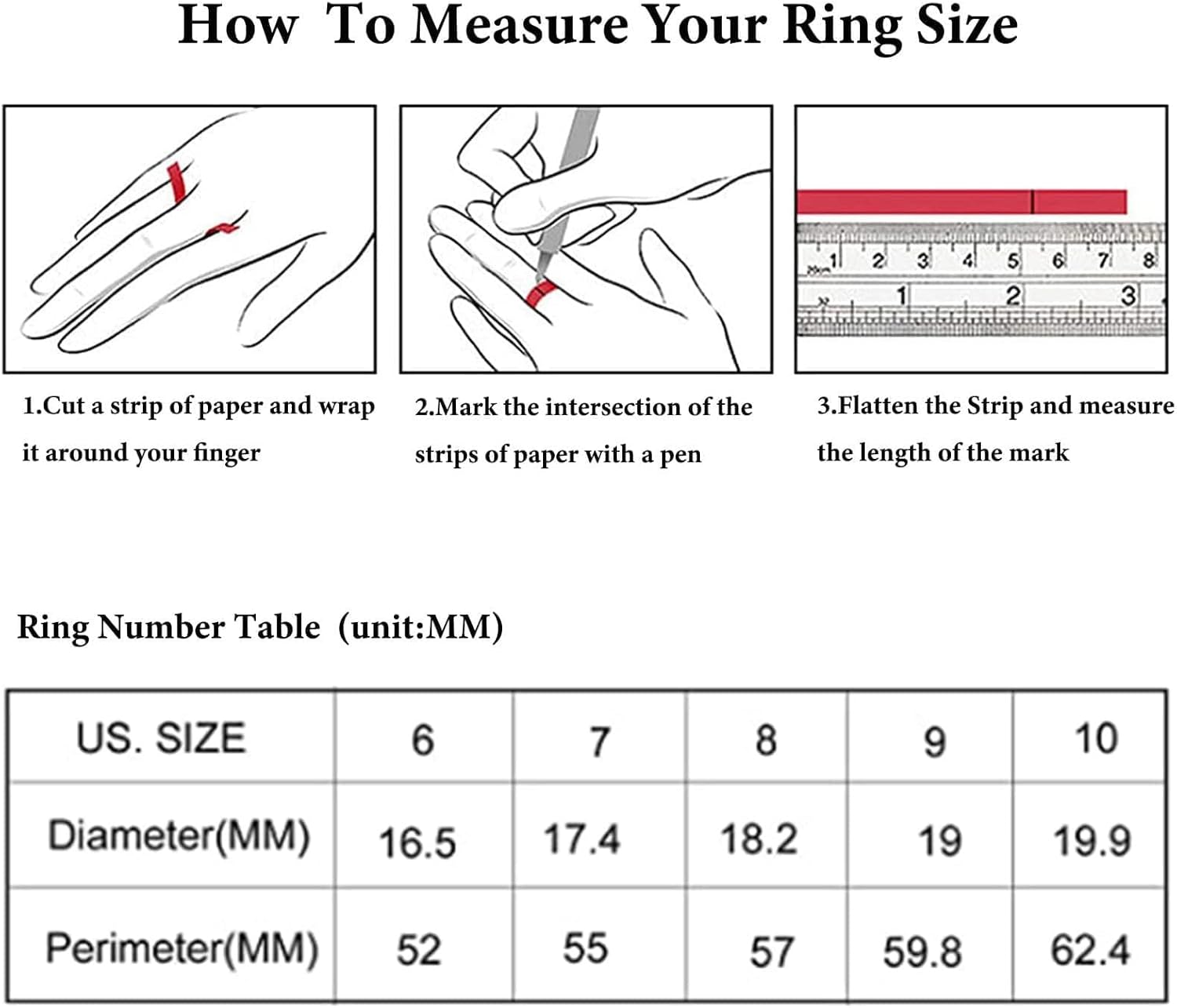 How To Measure Your Ring Size

1 2 3 4 5 6 7 8
1 2 3

1.Cut a strip of paper and wrap it around your finger

2.Mark the intersection of the strips of paper with a pen

3.Flatten the Strip and measure the length of the mark

Ring Number Table (unit:MM)

| US. SIZE | 6 | 7 | 8 | 9 | 10 |
|---|---|---|---|---|---|
| Diameter(MM) | 16.5 | 17.4 | 18.2 | 19 | 19.9 |
| Perimeter(MM) | 52 | 55 | 57 | 59.8 | 62.4 |