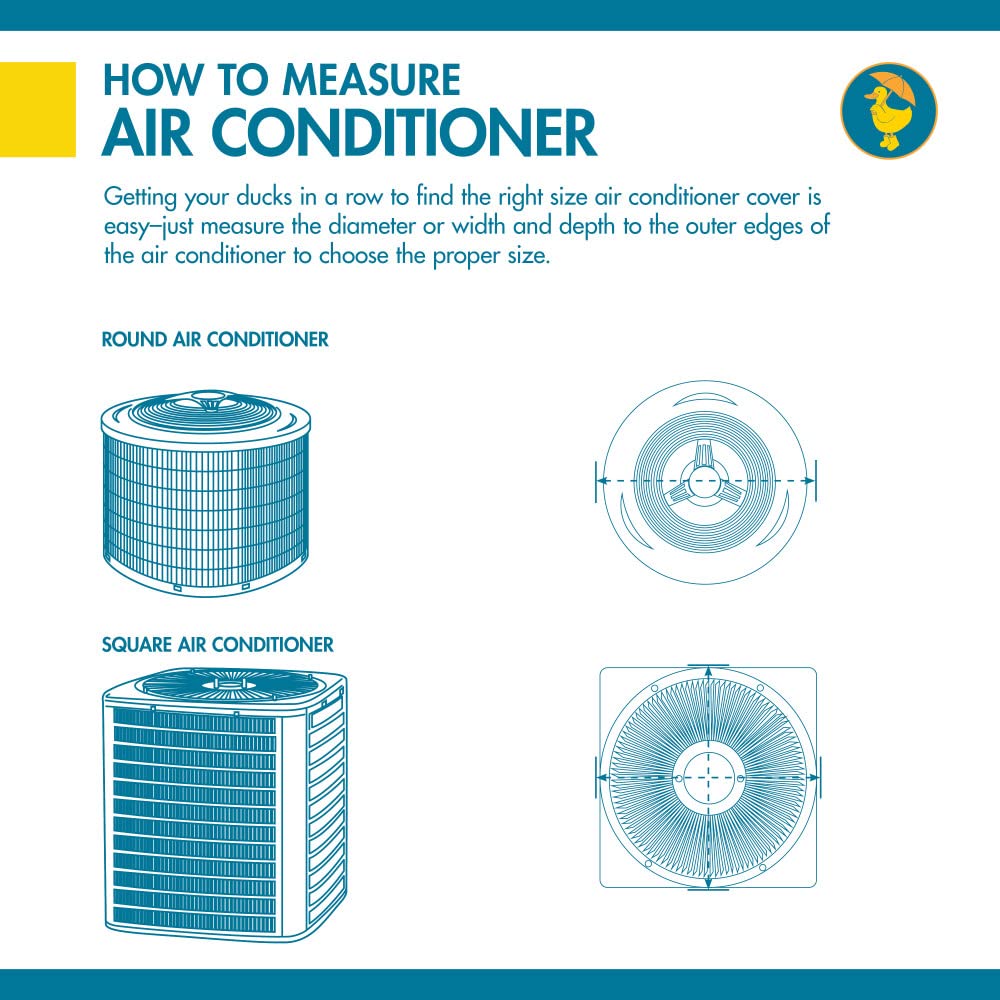 HOW TO MEASURE
AIR CONDITIONER

Getting your ducks in a row to find the right size air conditioner cover is easy–just measure the diameter or width and depth to the outer edges of the air conditioner to choose the proper size.

ROUND AIR CONDITIONER

SQUARE AIR CONDITIONER