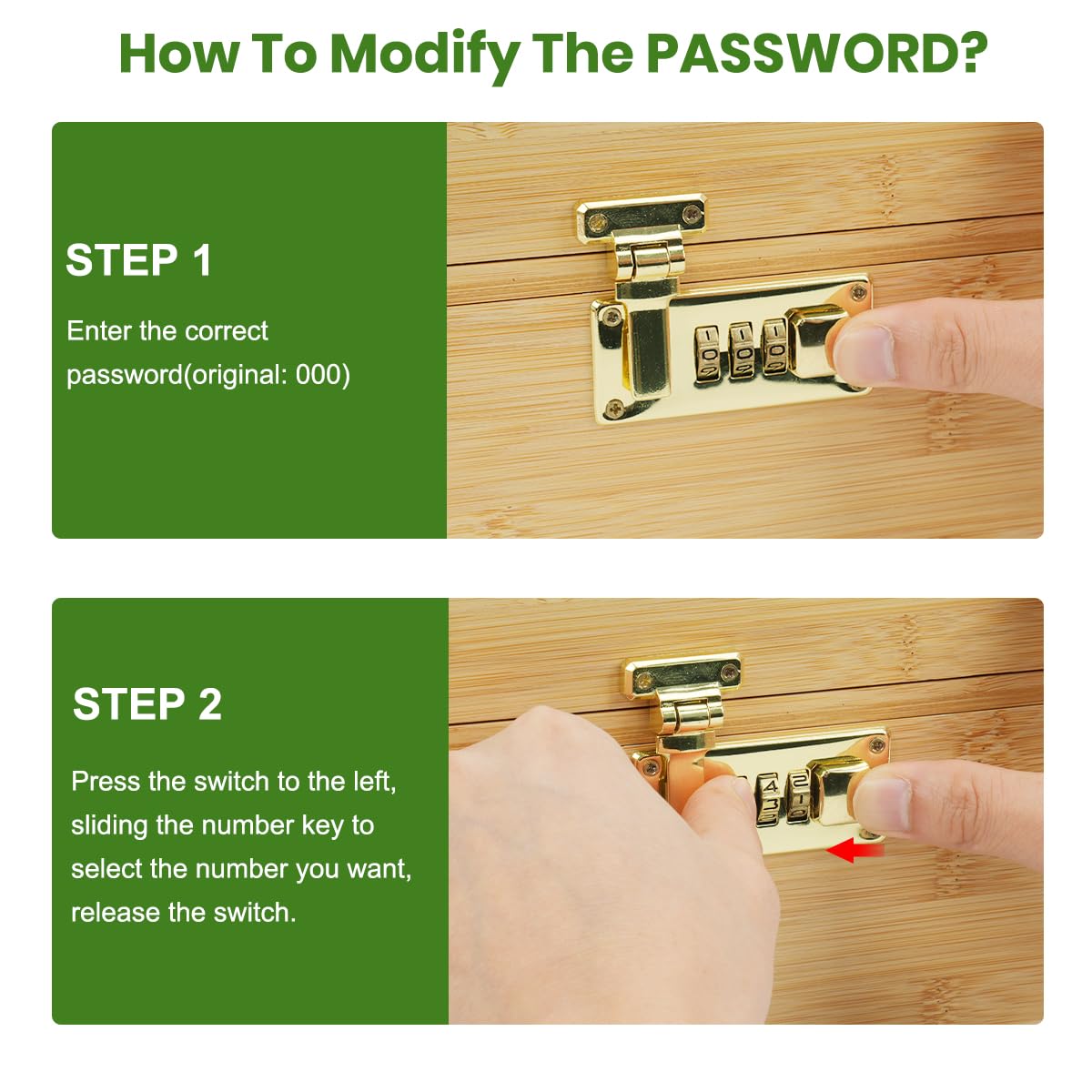 How To Modify The PASSWORD?

STEP 1

Enter the correct password(original: 000)

STEP 2

Press the switch to the left, sliding the number key to select the number you want, release the switch.