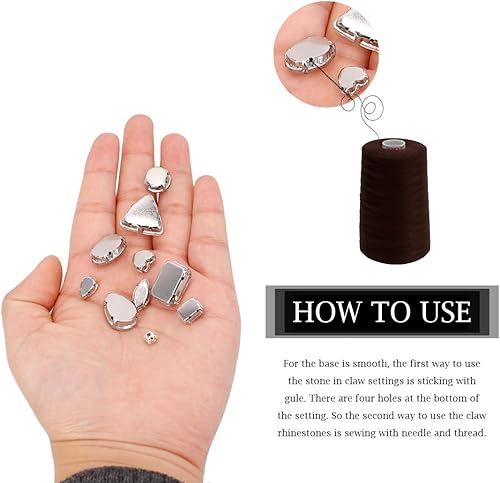 HOW TO USE

For the base is smooth, the first way to use the stone in claw settings is sticking with gule. There are four holes at the bottom of the setting. So the second way to use the claw rhinestones is sewing with needle and thread.