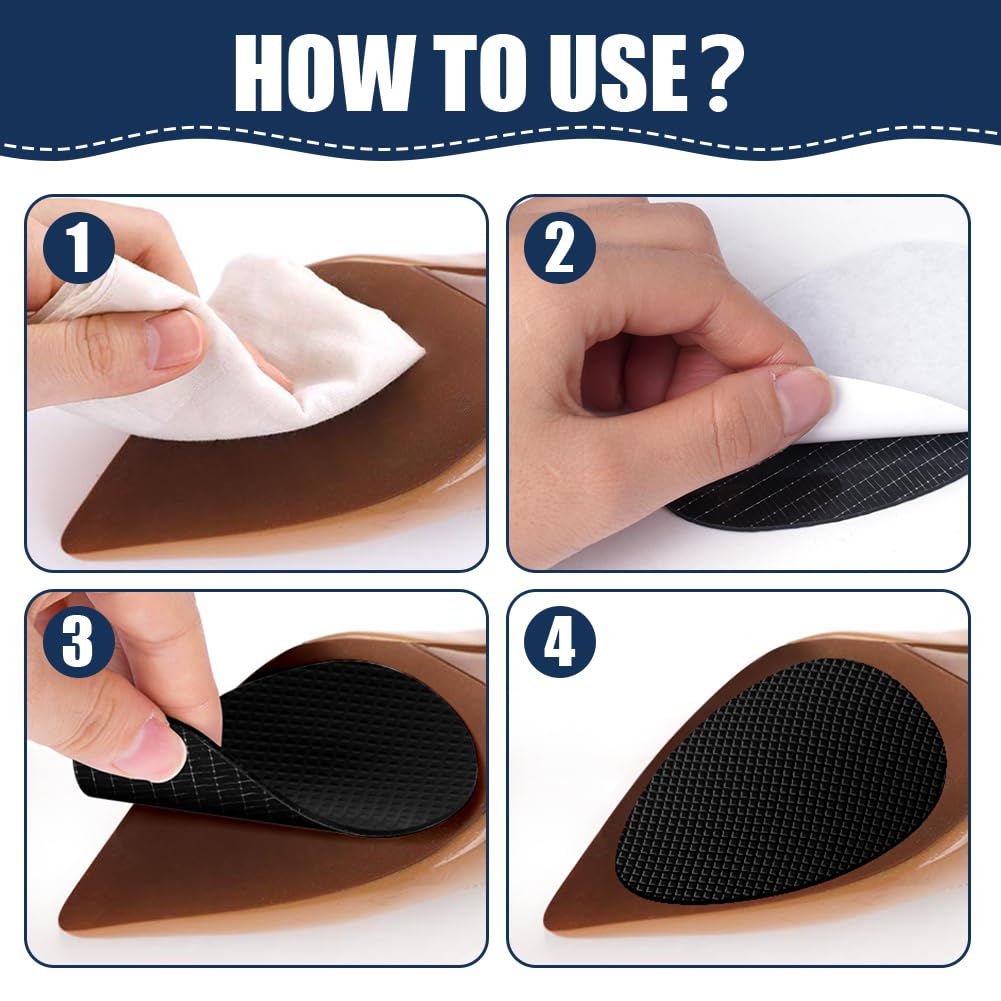 HOW TO USE ?

1

2

3

4