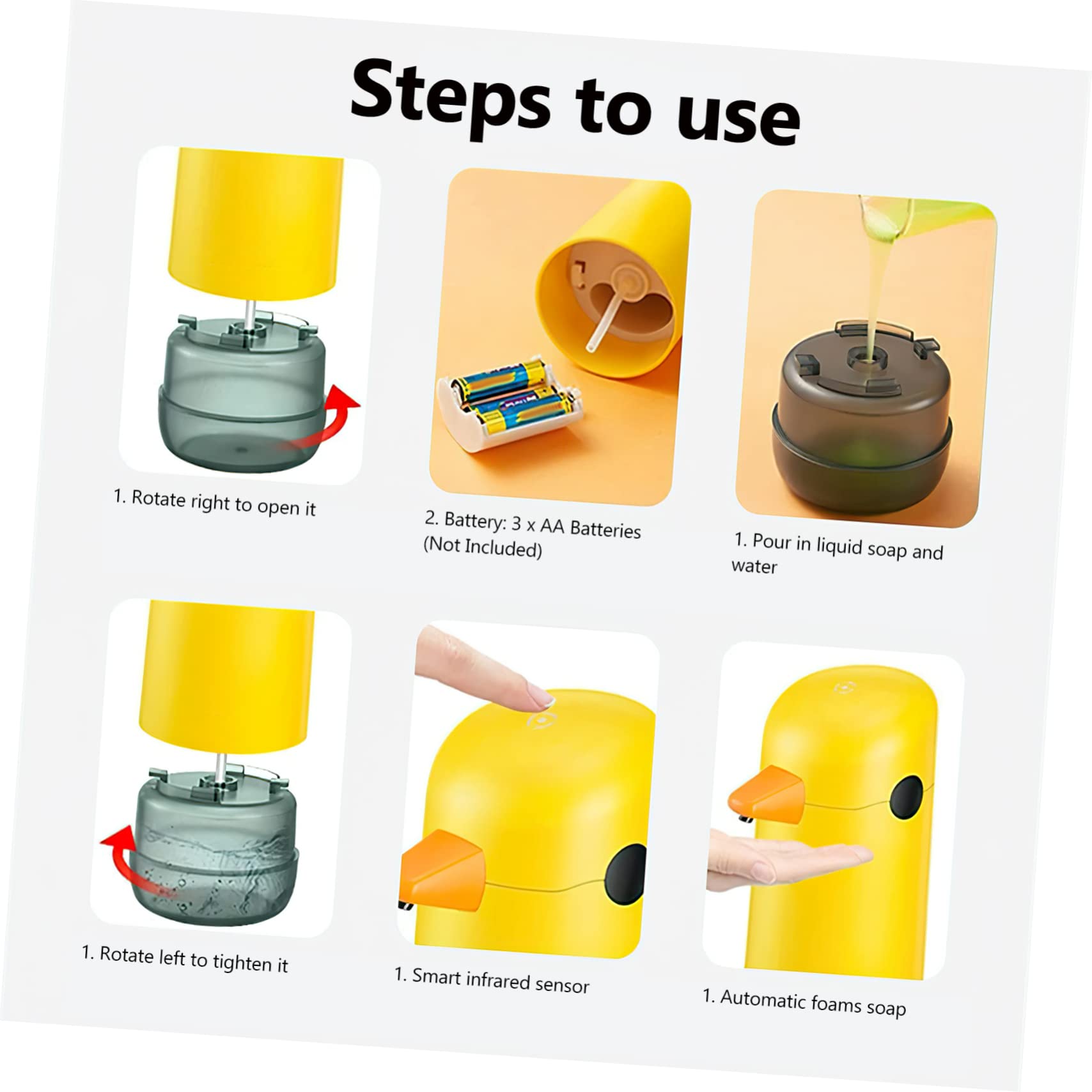 Steps to use

1. Rotate right to open it

2. Battery: 3 x AA Batteries (Not Included)

1. Pour in liquid soap and water

1. Rotate left to tighten it

1. Smart infrared sensor

1. Automatic foams soap