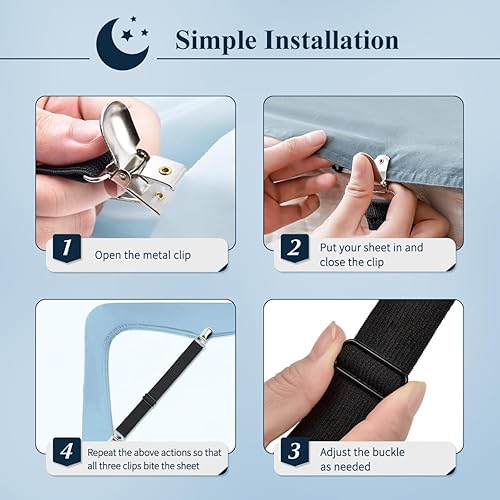 Simple Installation

1 Open the metal clip

2 Put your sheet in and close the clip

4 Repeat the above actions so that all three clips bite the sheet

3 Adjust the buckle as needed