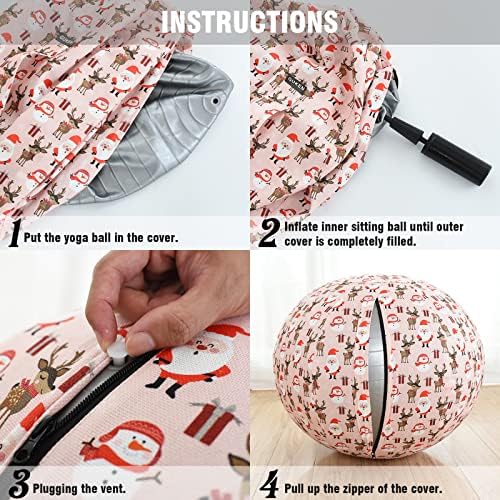 INSTRUCTIONS

1 Put the yoga ball in the cover.

2 Inflate inner sitting ball until outer cover is completely filled.

3 Plugging the vent.

4 Pull up the zipper of the cover.