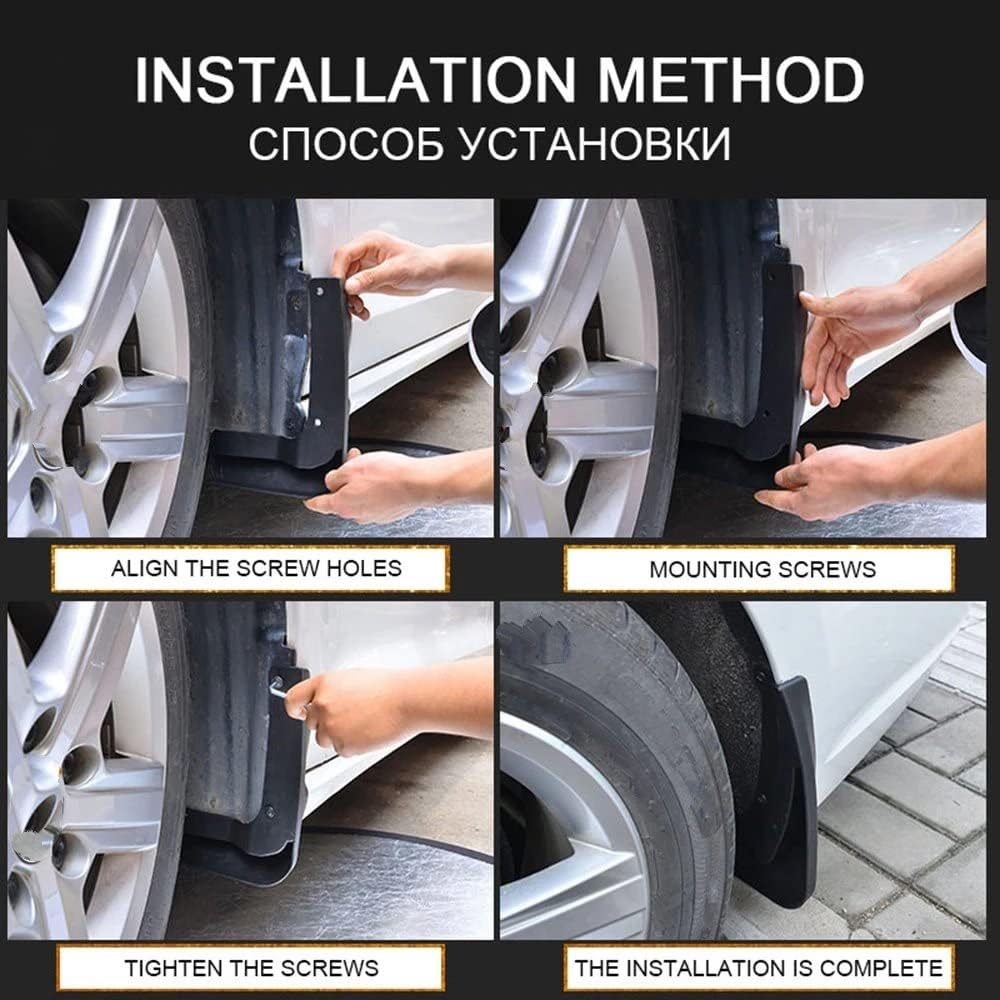 INSTALLATION METHOD
СПОСОБ УСТАНОВКИ

ALIGN THE SCREW HOLES

MOUNTING SCREWS

TIGHTEN THE SCREWS

THE INSTALLATION IS COMPLETE