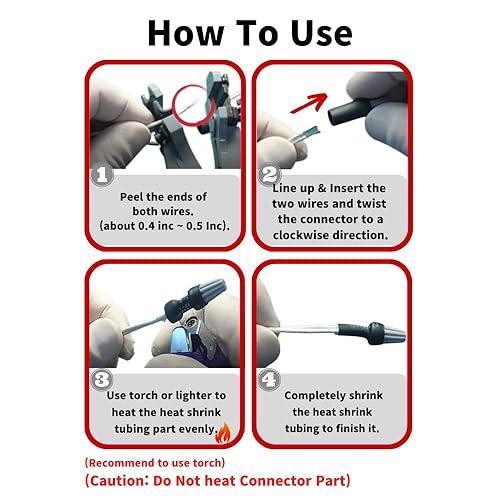 How To Use

1
Peel the ends of both wires. (about 0.4 inc ~ 0.5 Inc).

2
Line up & Insert the two wires and twist the connector to a clockwise direction.

3
Use torch or lighter to heat the heat shrink tubing part evenly.

4
Completely shrink the heat shrink tubing to finish it.

(Recommend to use torch)
(Caution: Do Not heat Connector Part)