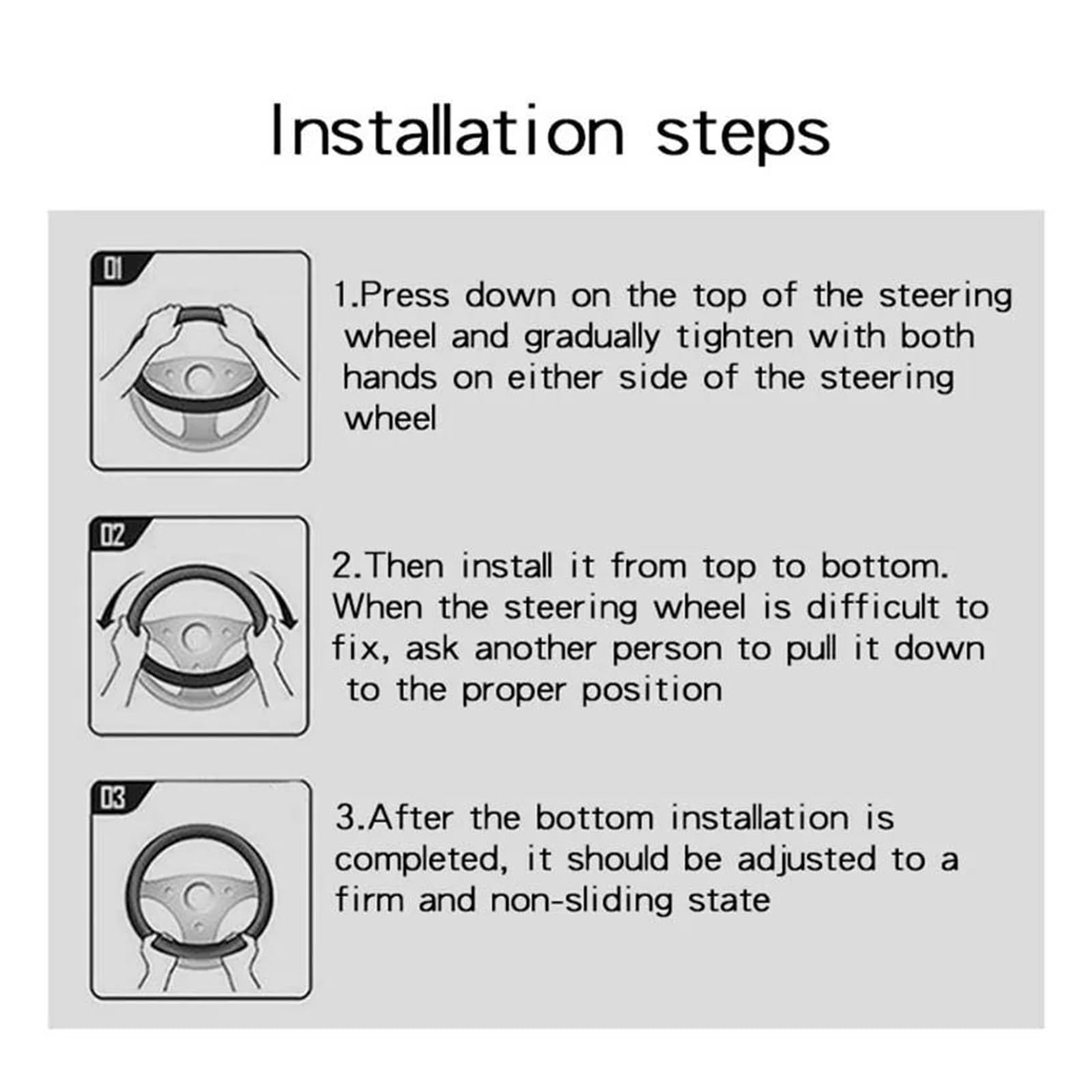 Installation steps

01

1.Press down on the top of the steering wheel and gradually tighten with both hands on either side of the steering wheel

02

2.Then install it from top to bottom. When the steering wheel is difficult to fix, ask another person to pull it down to the proper position

03

3.After the bottom installation is completed, it should be adjusted to a firm and non-sliding state