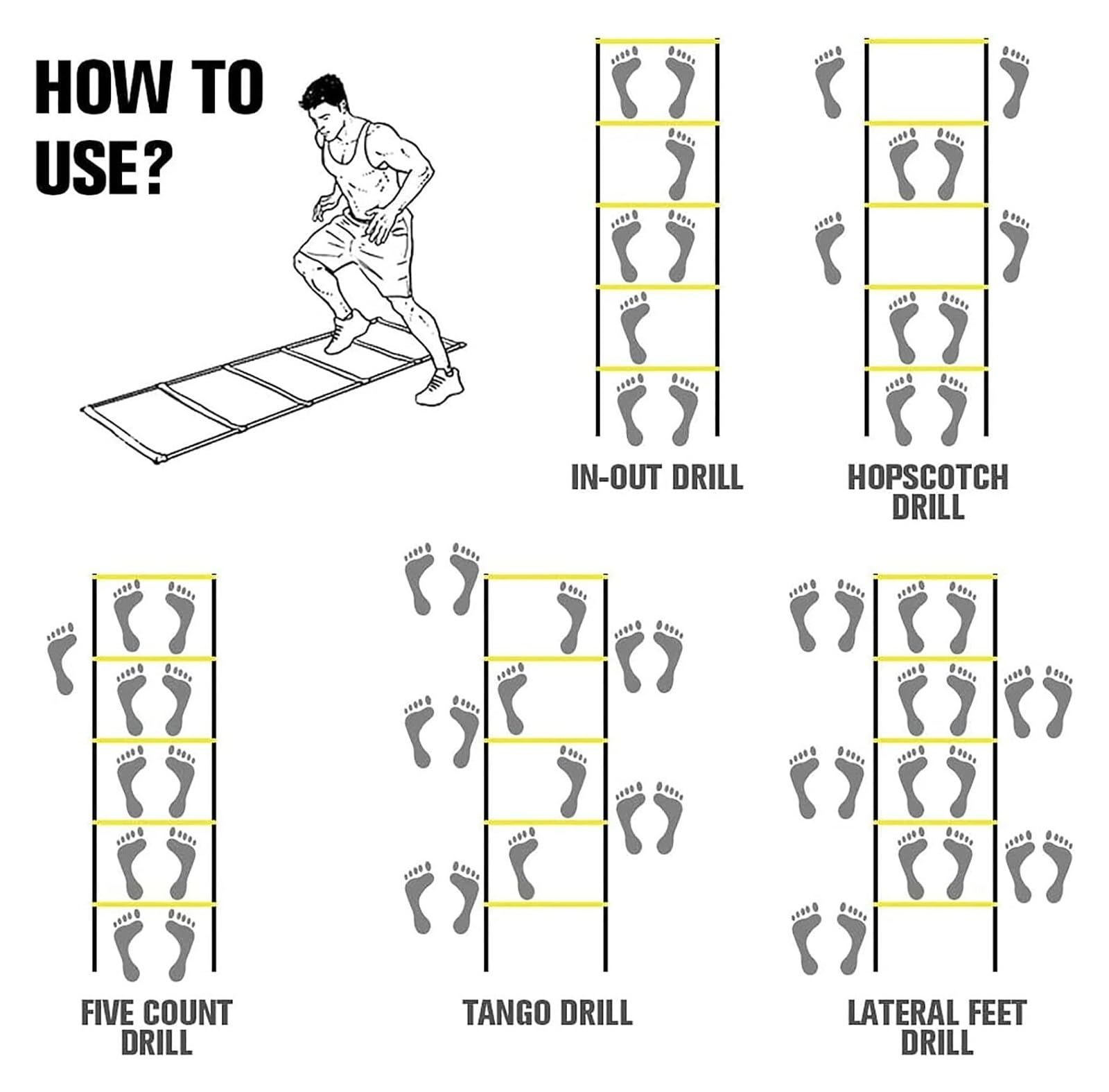 HOW TO USE?

IN-OUT DRILL

HOPSCOTCH DRILL

FIVE COUNT DRILL

TANGO DRILL

LATERAL FEET DRILL