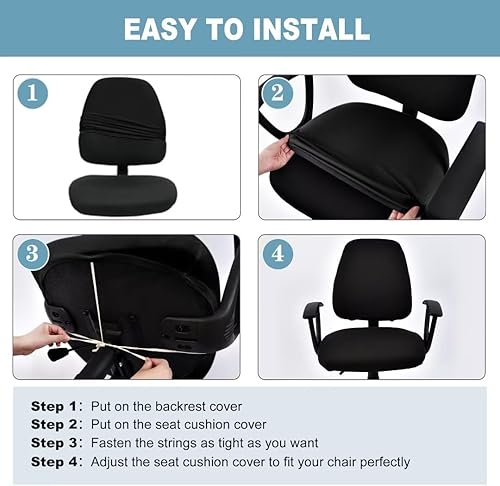 EASY TO INSTALL

1

2

3

4

Step 1: Put on the backrest cover
Step 2: Put on the seat cushion cover
Step 3: Fasten the strings as tight as you want
Step 4: Adjust the seat cushion cover to fit your chair perfectly