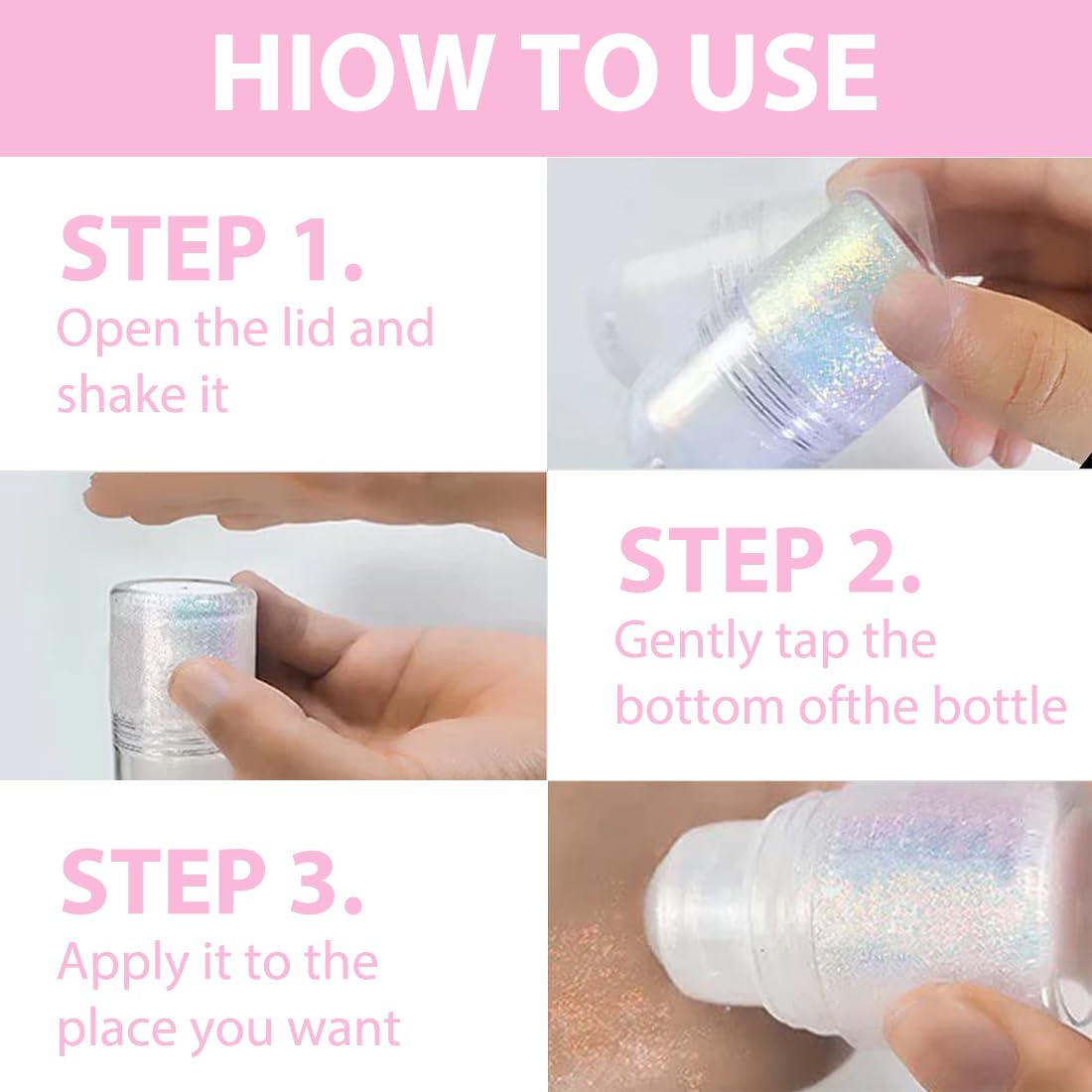 HIOW TO USE

STEP 1.
Open the lid and shake it

STEP 2.
Gently tap the bottom ofthe bottle

STEP 3.
Apply it to the place you want