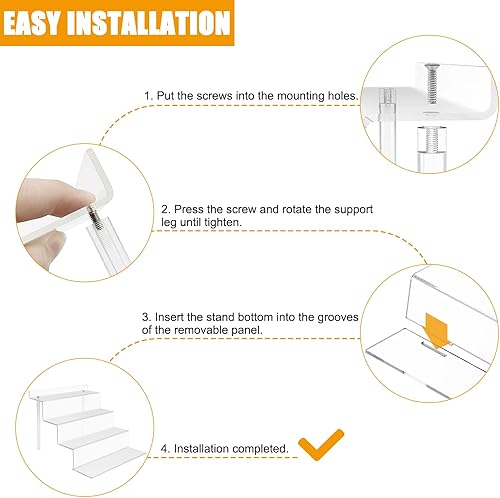 EASY INSTALLATION

1. Put the screws into the mounting holes.

2. Press the screw and rotate the support leg until tighten.

3. Insert the stand bottom into the grooves of the removable panel.

4. Installation completed.