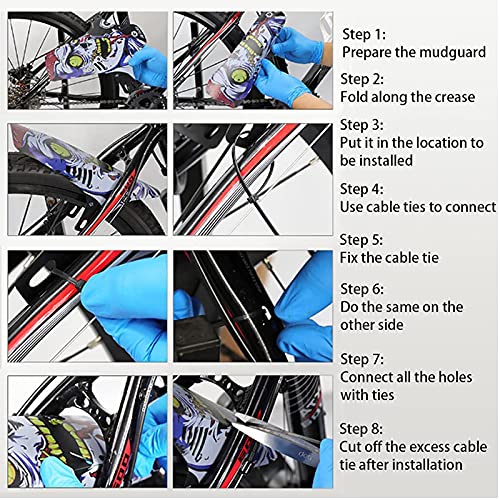 Step 1:
Prepare the mudguard

Step 2:
Fold along the crease

Step 3:
Put it in the location to be installed

Step 4:
Use cable ties to connect

Step 5:
Fix the cable tie

Step 6:
Do the same on the other side

Step 7:
Connect all the holes with ties

Step 8:
Cut off the excess cable tie after installation