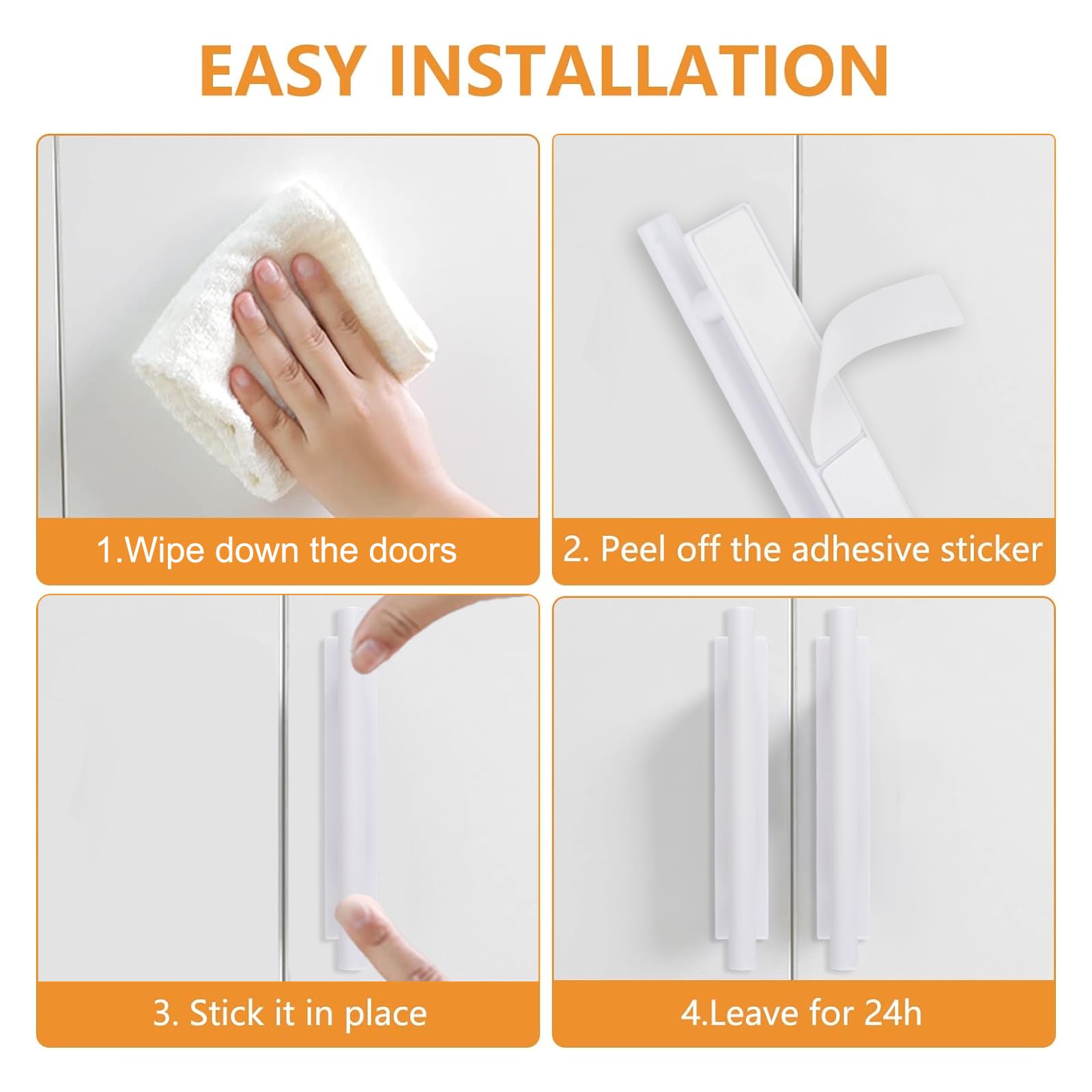 EASY INSTALLATION

1.Wipe down the doors

2. Peel off the adhesive sticker

3. Stick it in place

4.Leave for 24h