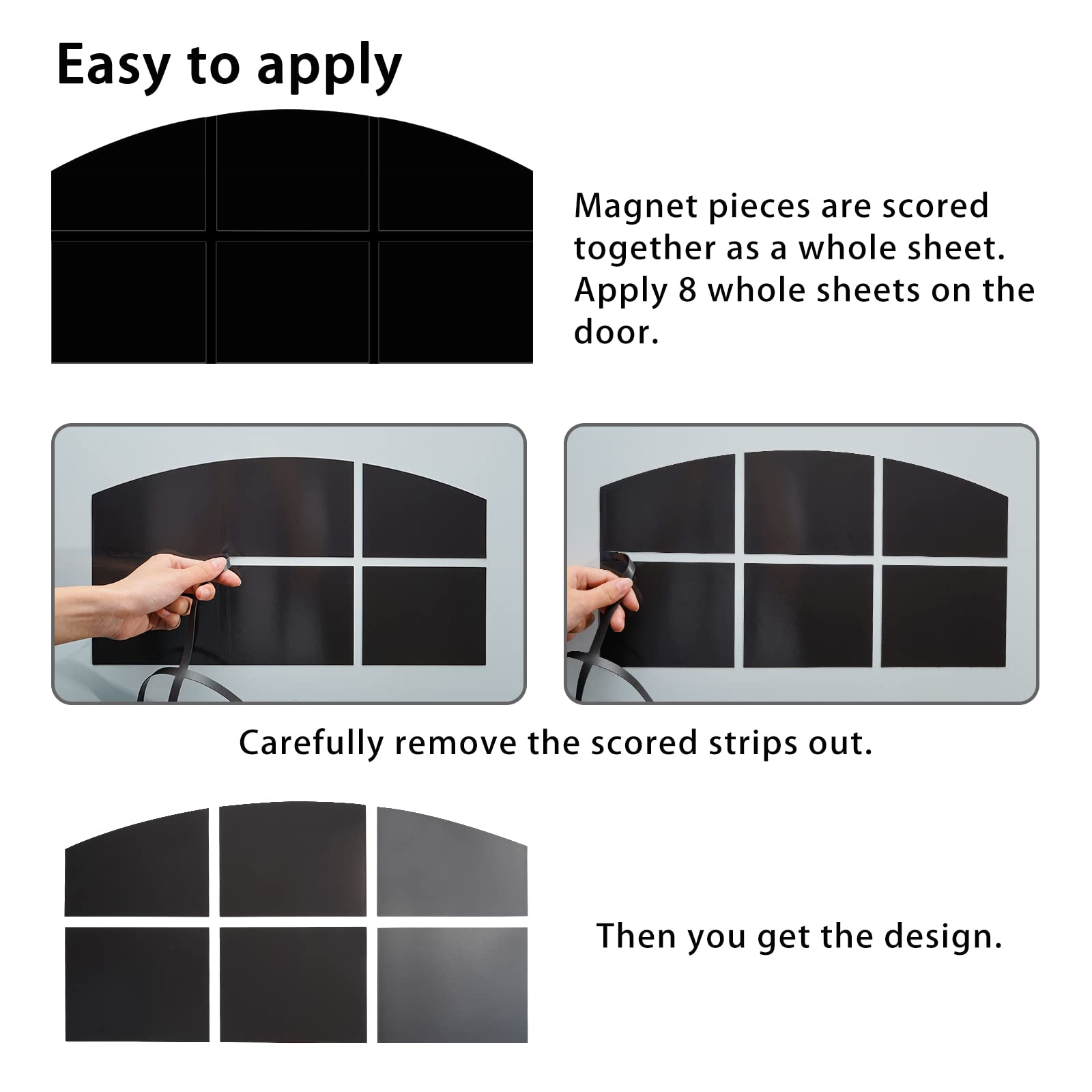 Easy to apply

Magnet pieces are scored together as a whole sheet. Apply 8 whole sheets on the door.

Carefully remove the scored strips out.

Then you get the design.