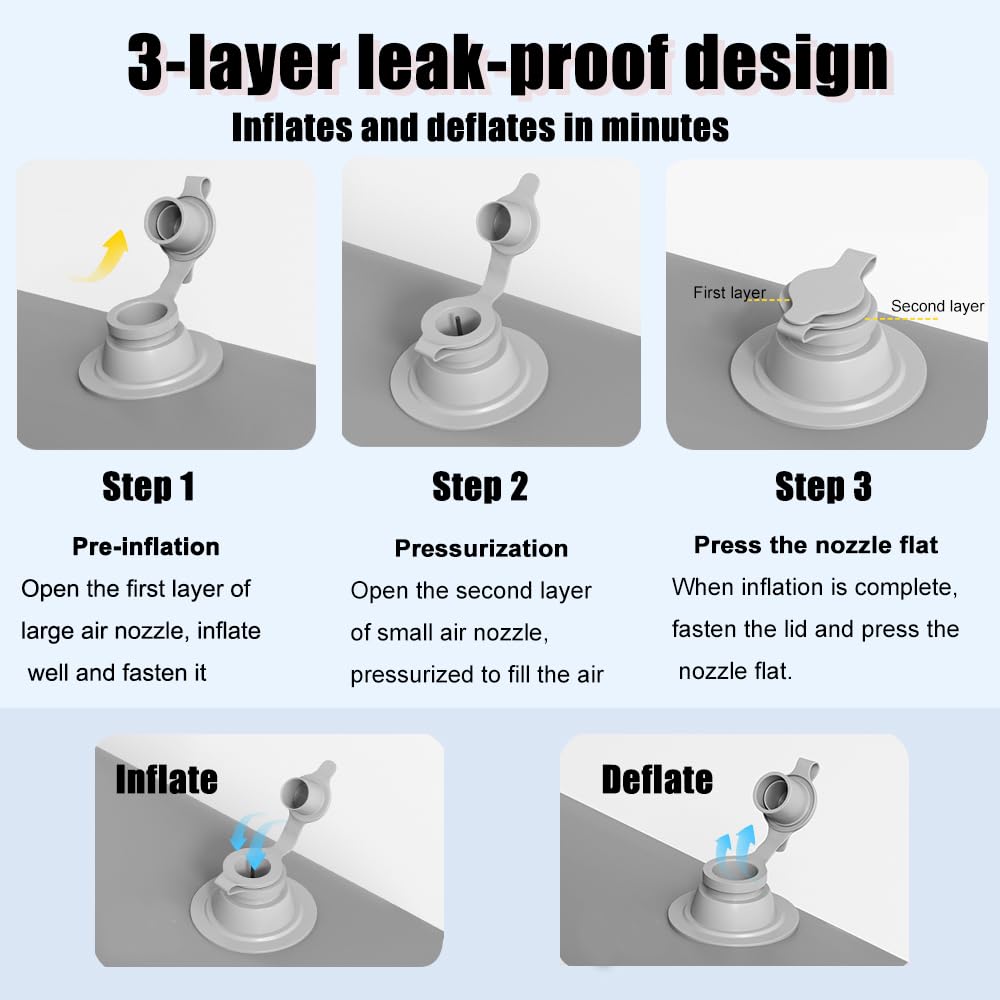 3-layer leak-proof design

Inflates and deflates in minutes

First layer

Second layer

Step 1

Pre-inflation

Open the first layer of large air nozzle, inflate well and fasten it

Step 2

Pressurization

Open the second layer of small air nozzle, pressurized to fill the air

Step 3

Press the nozzle flat

When inflation is complete, fasten the lid and press the nozzle flat.

Inflate

Deflate