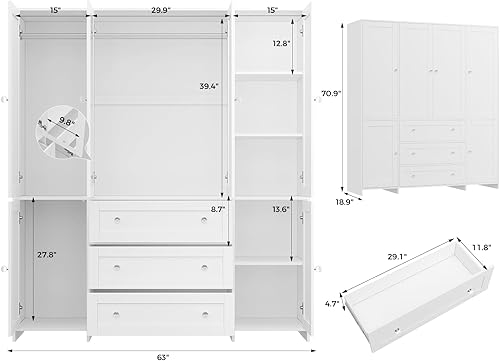 15"
29.9"
15"
12.8"
39.4"
9.8"
8.7"
13.6"
27.8"
63"
70.9"
18.9"
29.1"
11.8"
4.7"