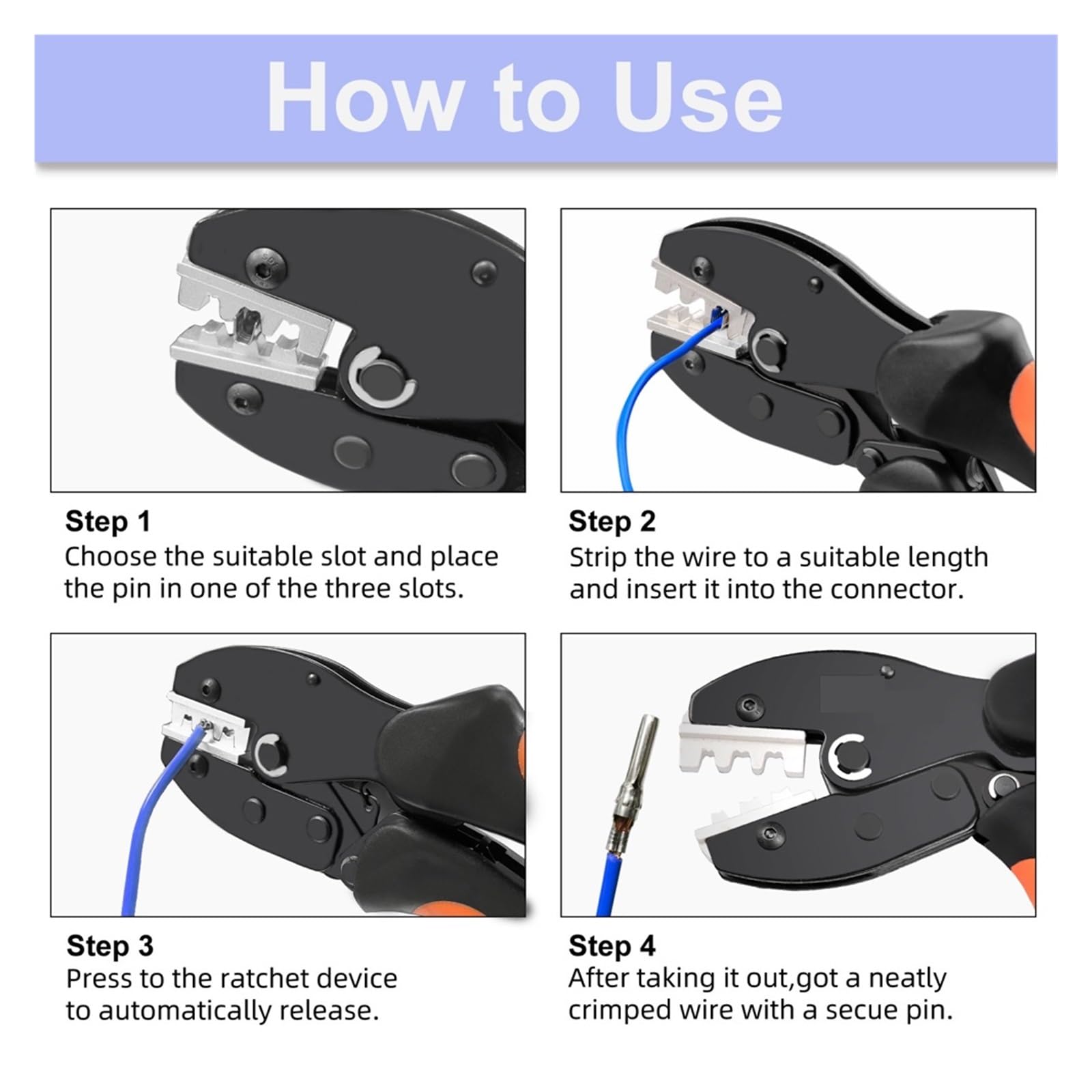 How to Use

Step 1
Choose the suitable slot and place the pin in one of the three slots.

Step 2
Strip the wire to a suitable length and insert it into the connector.

Step 3
Press to the ratchet device to automatically release.

Step 4
After taking it out,got a neatly crimped wire with a secue pin.