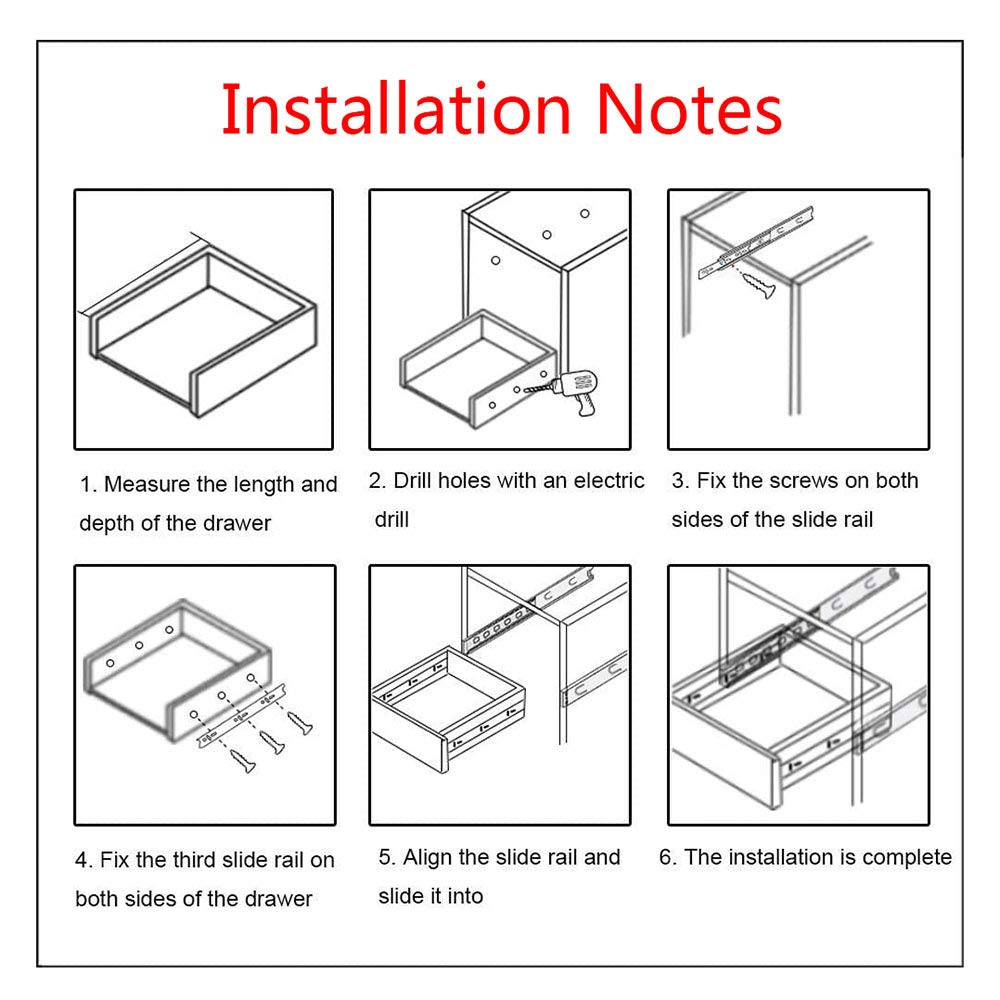 Installation Notes

1. Measure the length and depth of the drawer

2. Drill holes with an electric drill

3. Fix the screws on both sides of the slide rail

4. Fix the third slide rail on both sides of the drawer

5. Align the slide rail and slide it into

6. The installation is complete