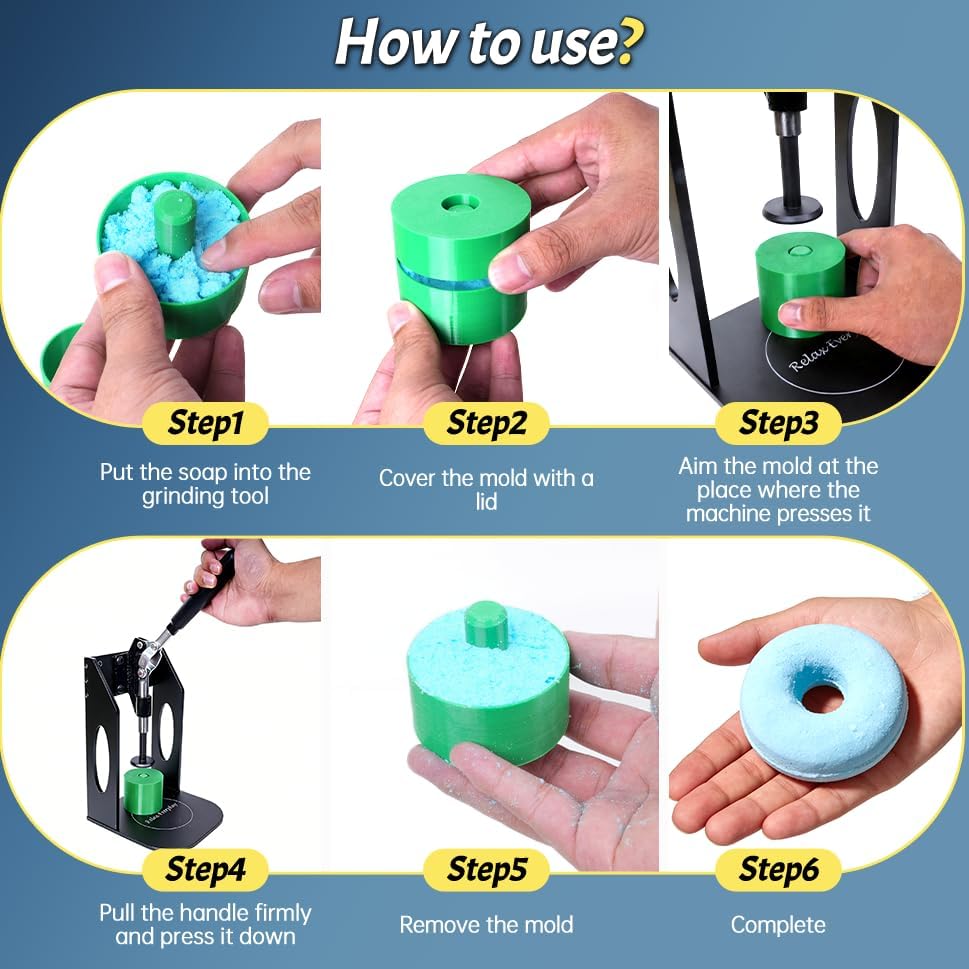 How to use?

Relax Ever

Step1

Put the soap into the grinding tool

Step2

Cover the mold with a lid

Step3

Aim the mold at the place where the machine presses it

Step4

Pull the handle firmly and press it down

Step5

Remove the mold

Step6

Complete