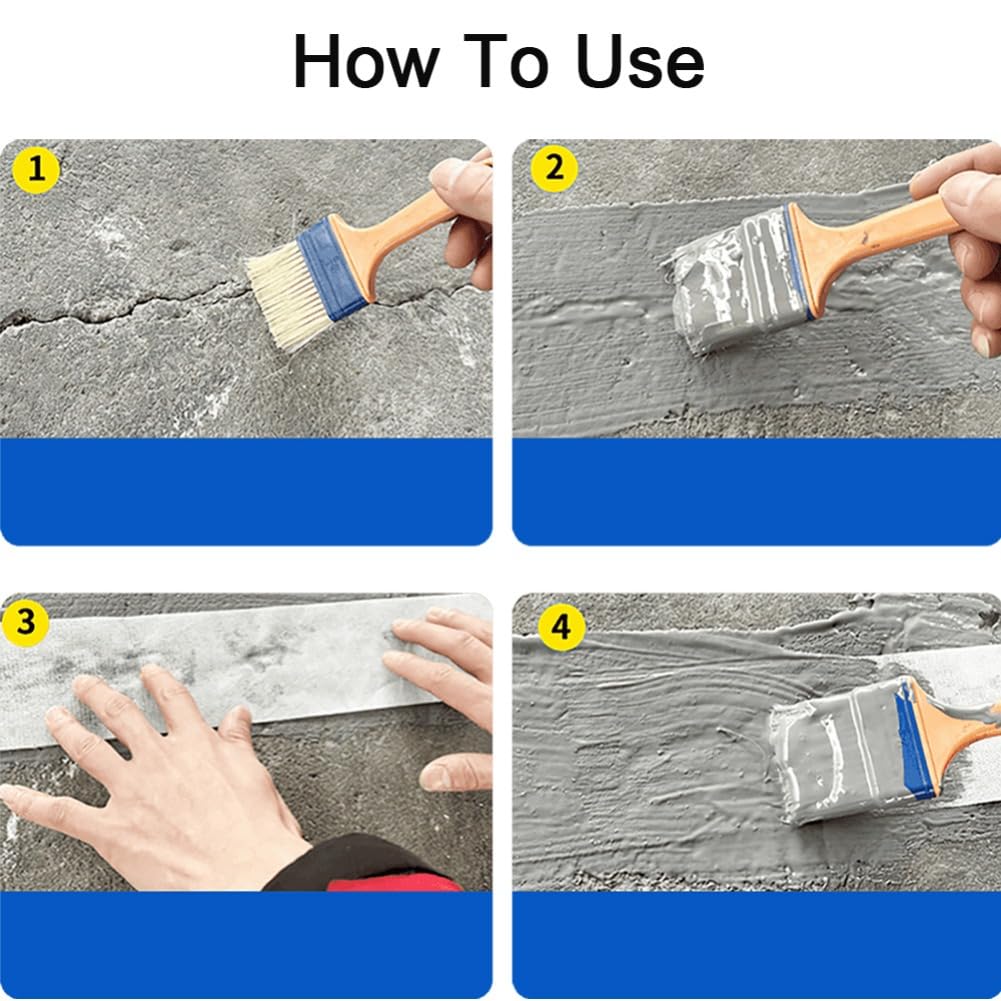 How To Use

1

2

3

4