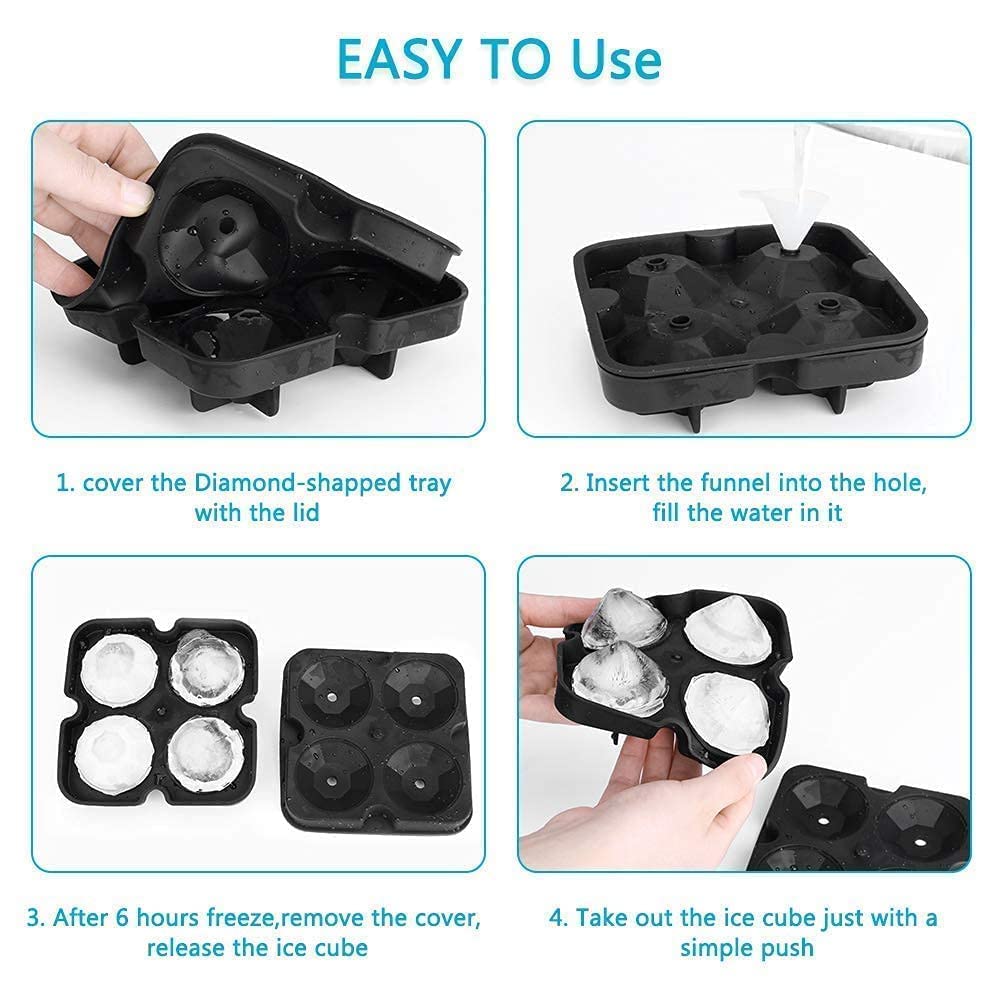 EASY TO Use

1. cover the Diamond-shapped tray with the lid

2. Insert the funnel into the hole, fill the water in it

3. After 6 hours freeze,remove the cover, release the ice cube

4. Take out the ice cube just with a simple push