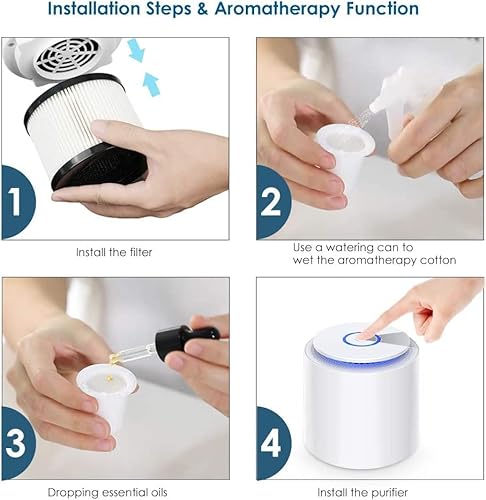 Installation Steps & Aromatherapy Function

1

Install the filter

2

Use a watering can to wet the aromatherapy cotton

3

Dropping essential oils

4

Install the purifier