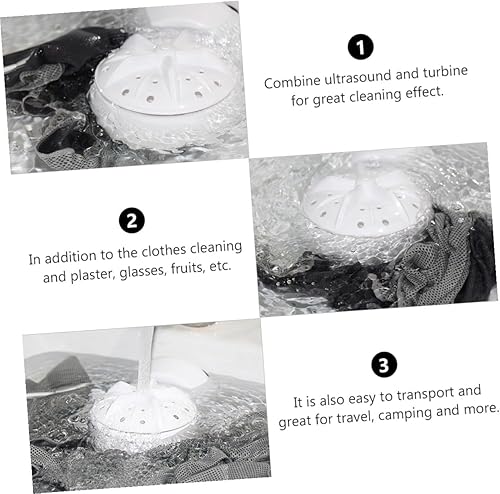 1

Combine ultrasound and turbine for great cleaning effect.

2

In addition to the clothes cleaning and plaster, glasses, fruits, etc.

3

It is also easy to transport and great for travel, camping and more.