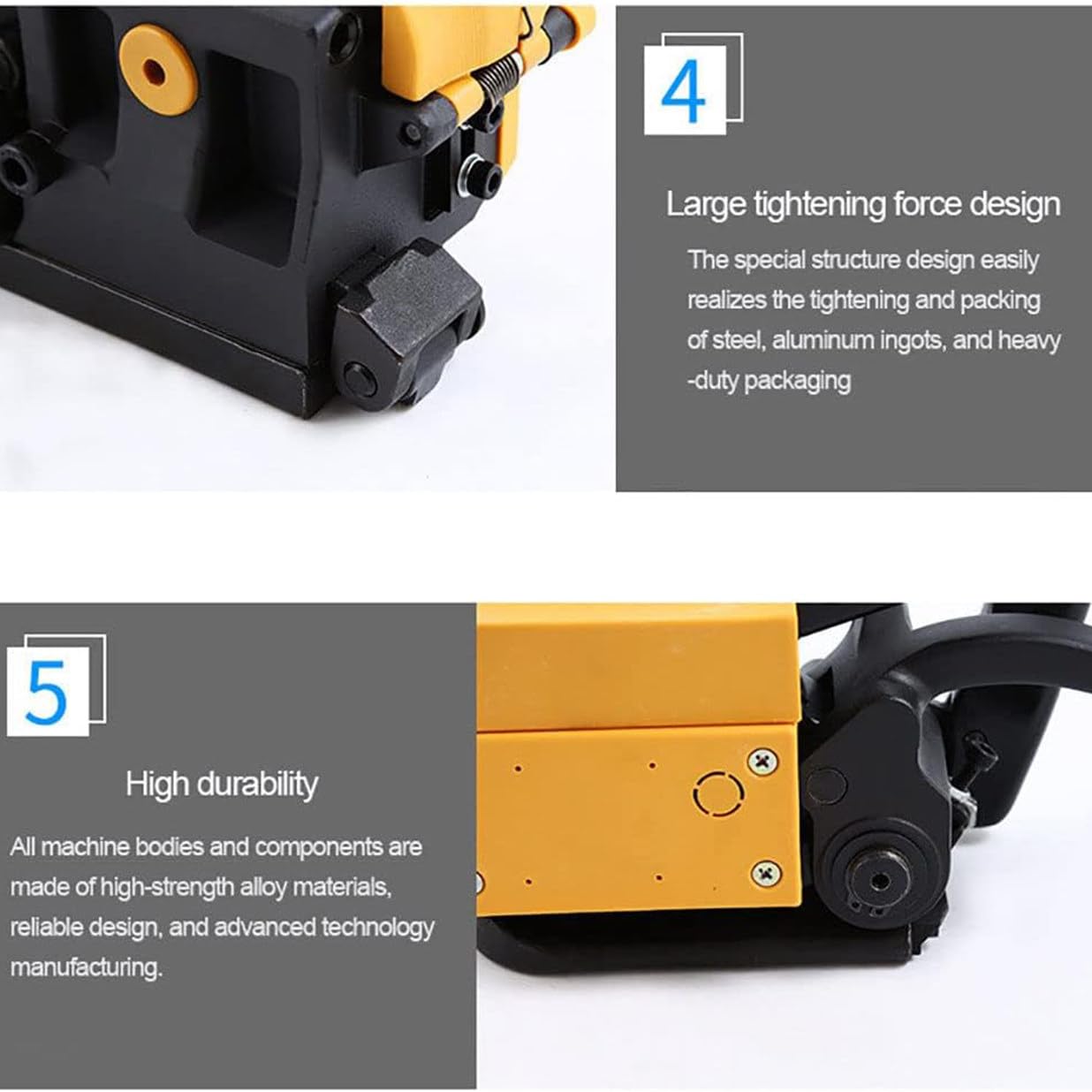 4

Large tightening force design

The special structure design easily realizes the tightening and packing of steel, aluminum ingots, and heavy -duty packaging

5

High durability

All machine bodies and components are made of high-strength alloy materials, reliable design, and advanced technology manufacturing.