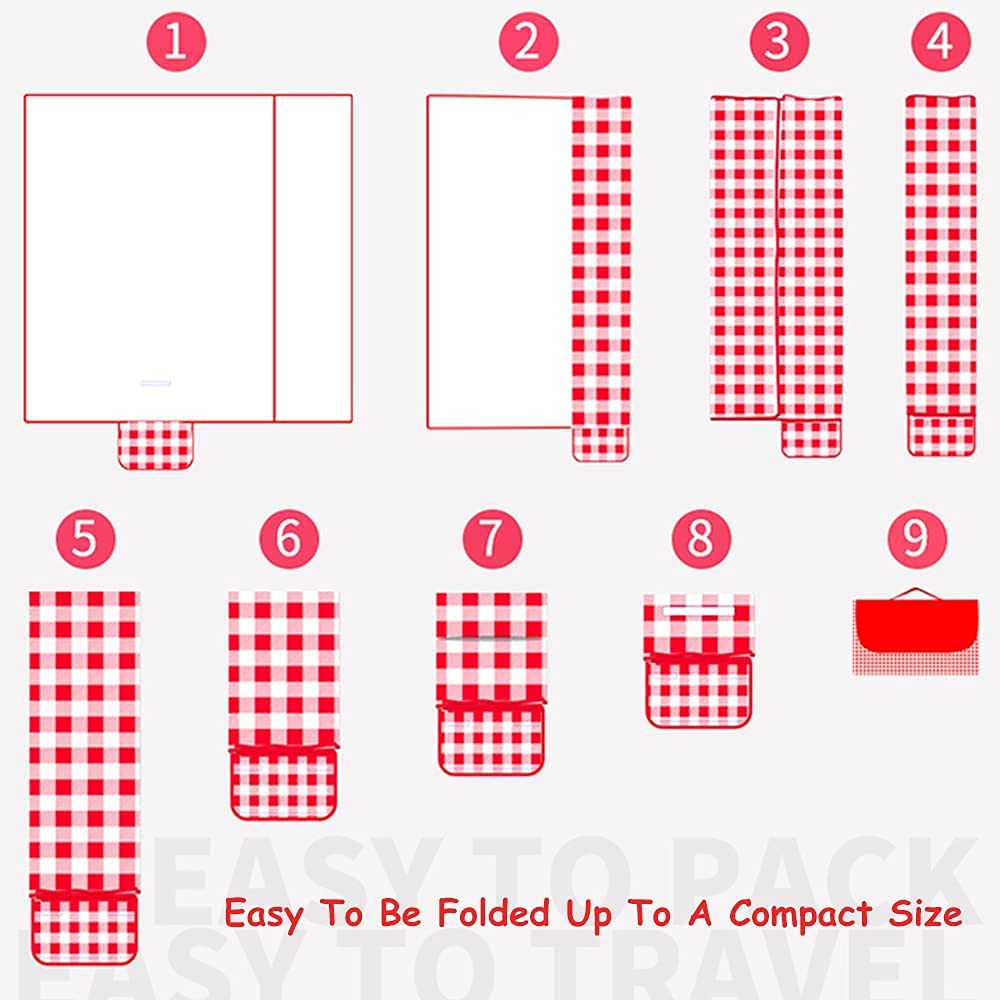 1
2
3
4
5
6
7
8
9

EASY TO PACK
EASY TO TRAVEL

Easy To Be Folded Up To A Compact Size