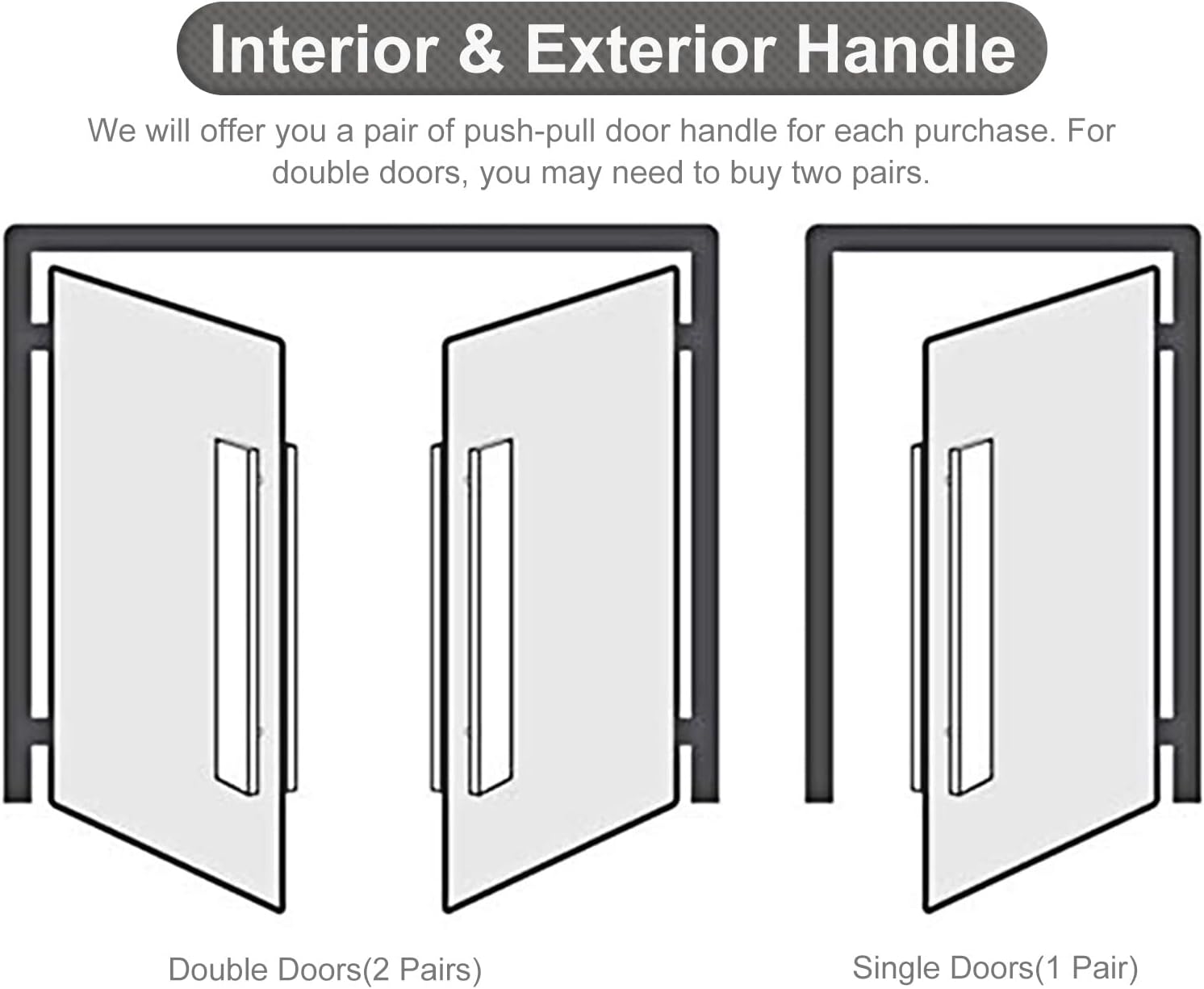 Interior & Exterior Handle

We will offer you a pair of push-pull door handle for each purchase. For double doors, you may need to buy two pairs.

Double Doors(2 Pairs)

Single Doors(1 Pair)