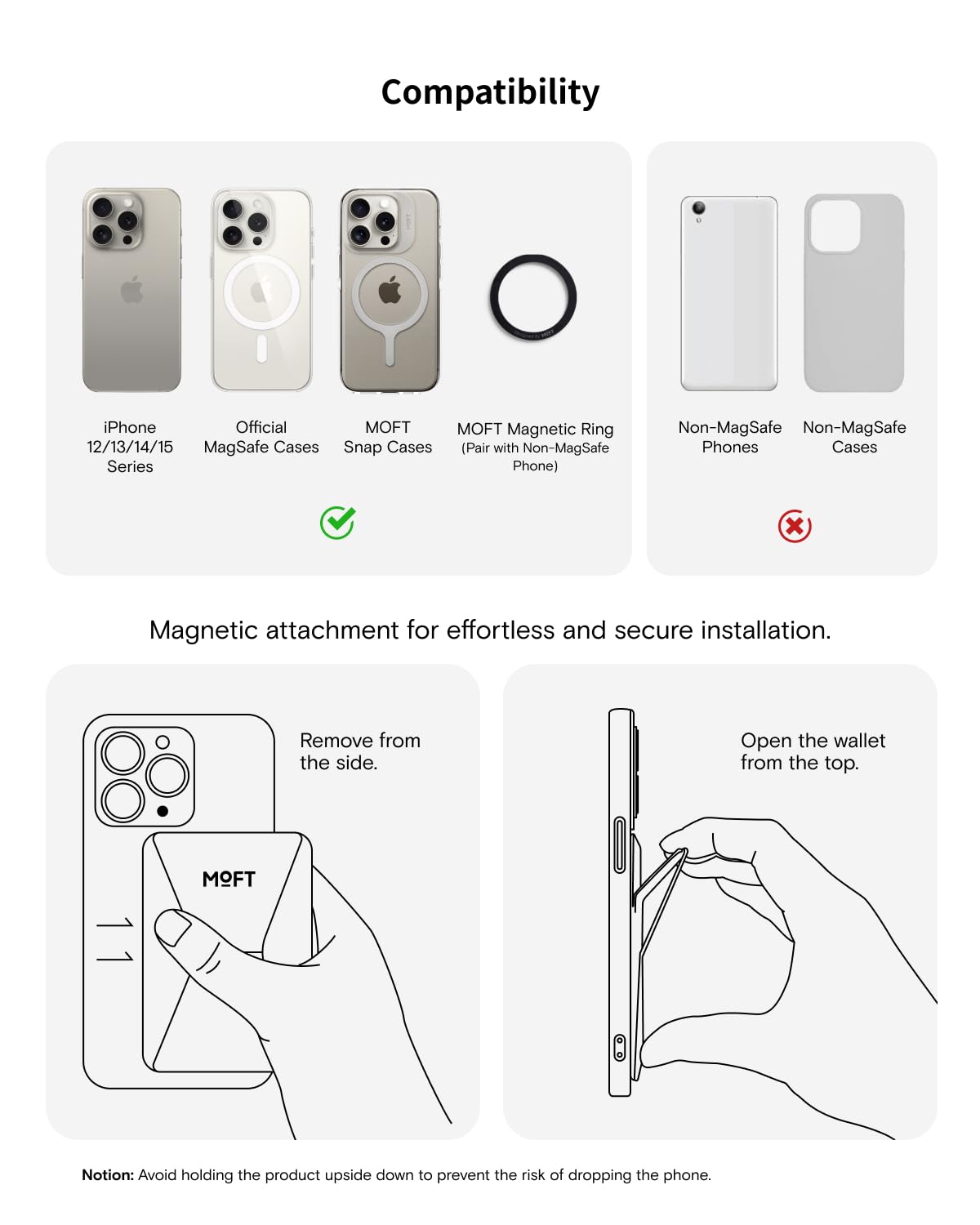 Compatibility

iPhone 12/13/14/15 Series

Official MagSafe Cases

MOFT Snap Cases

MOFT Magnetic Ring (Pair with Non-MagSafe Phone)

Non-MagSafe Phones

Non-MagSafe Cases

Magnetic attachment for effortless and secure installation.

Remove from the side.

MOFT

Open the wallet from the top.

Notion: Avoid holding the product upside down to prevent the risk of dropping the phone.