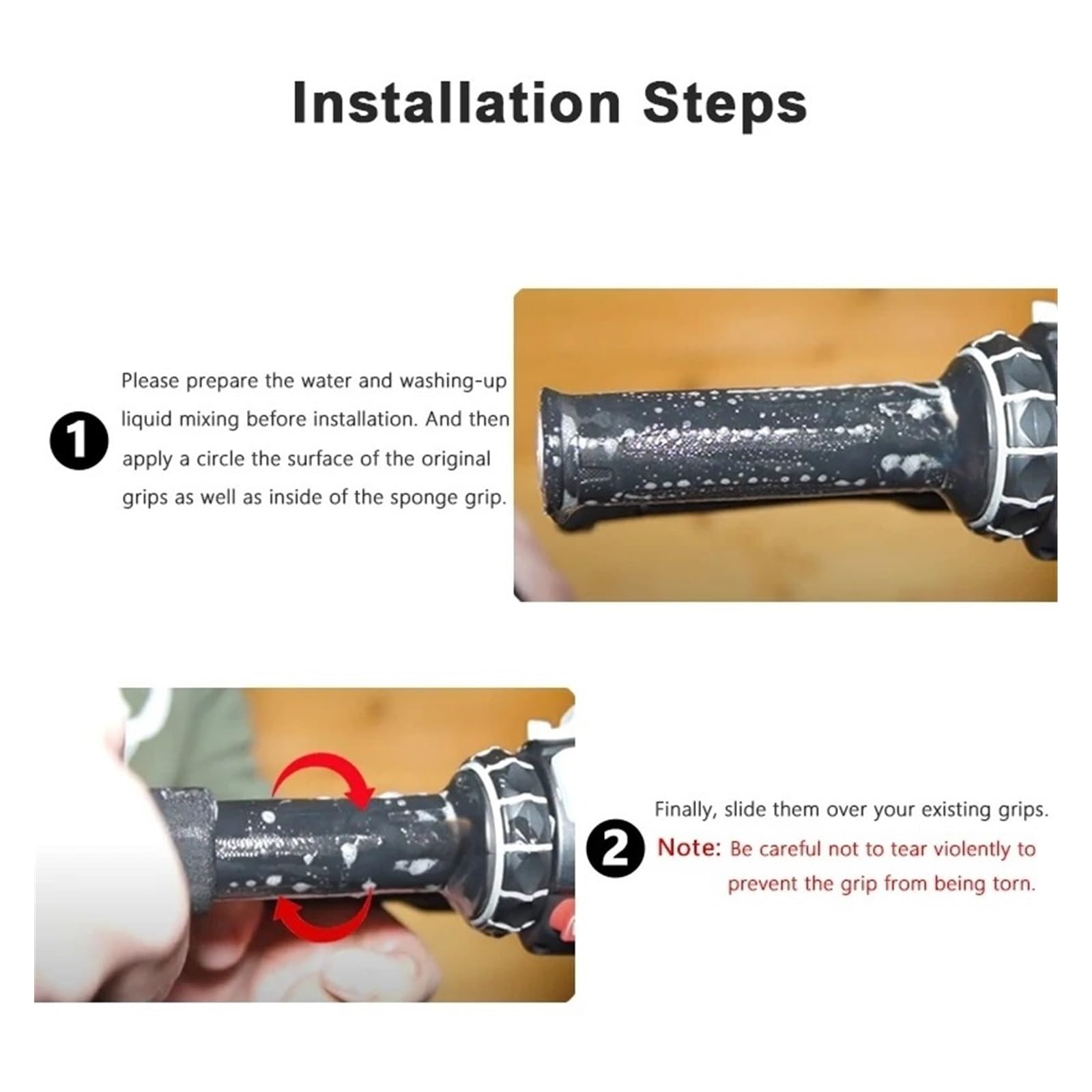 Installation Steps

1 Please prepare the water and washing-up liquid mixing before installation. And then apply a circle the surface of the original grips as well as inside of the sponge grip.

2 Finally, slide them over your existing grips.
Note: Be careful not to tear violently to prevent the grip from being torn.