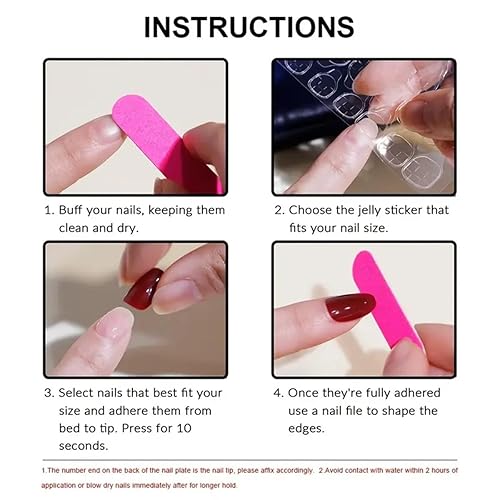 INSTRUCTIONS

1. Buff your nails, keeping them clean and dry.

2. Choose the jelly sticker that fits your nail size.

3. Select nails that best fit your size and adhere them from bed to tip. Press for 10 seconds.

4. Once they're fully adhered use a nail file to shape the edges.

1.The number end on the back of the nail plate is the nail tip, please affix accordingly. 2.Avoid contact with water within 2 hours of application or blow dry nails immediately after for longer hold.