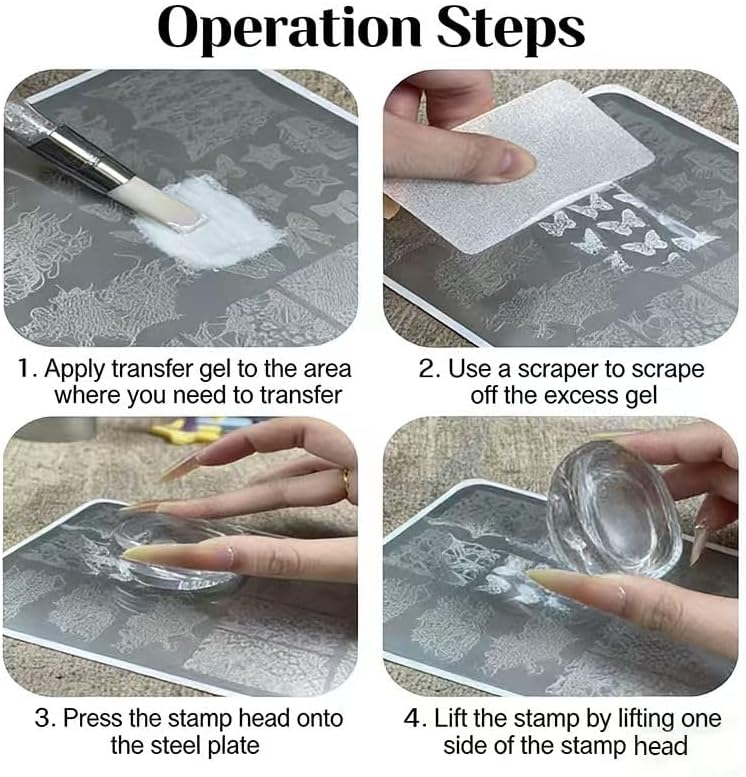 Operation Steps

1. Apply transfer gel to the area where you need to transfer

2. Use a scraper to scrape off the excess gel

3. Press the stamp head onto the steel plate

4. Lift the stamp by lifting one side of the stamp head