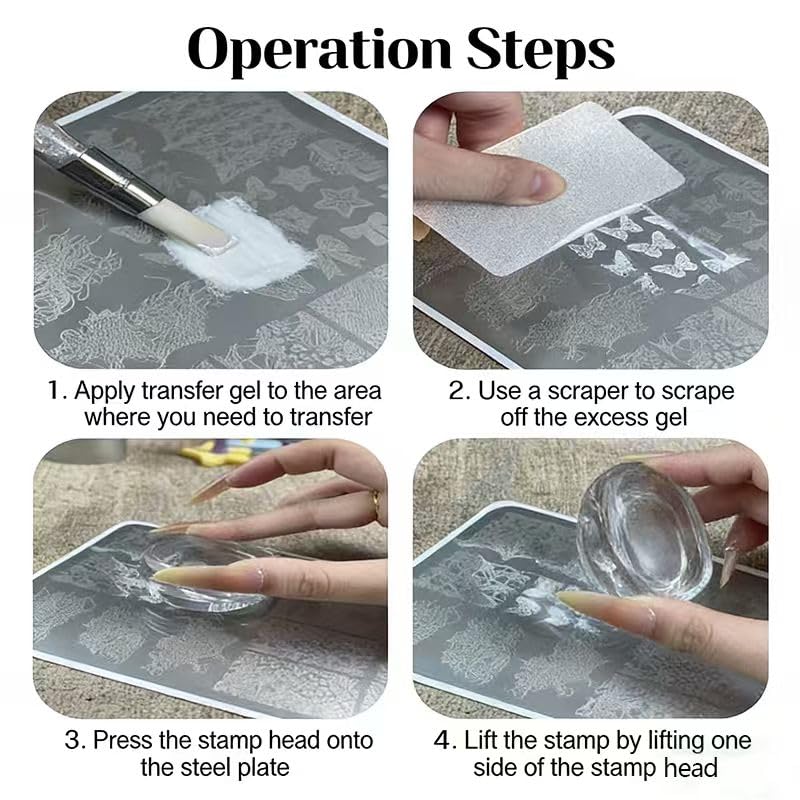 Operation Steps

1. Apply transfer gel to the area where you need to transfer

2. Use a scraper to scrape off the excess gel

3. Press the stamp head onto the steel plate

4. Lift the stamp by lifting one side of the stamp head