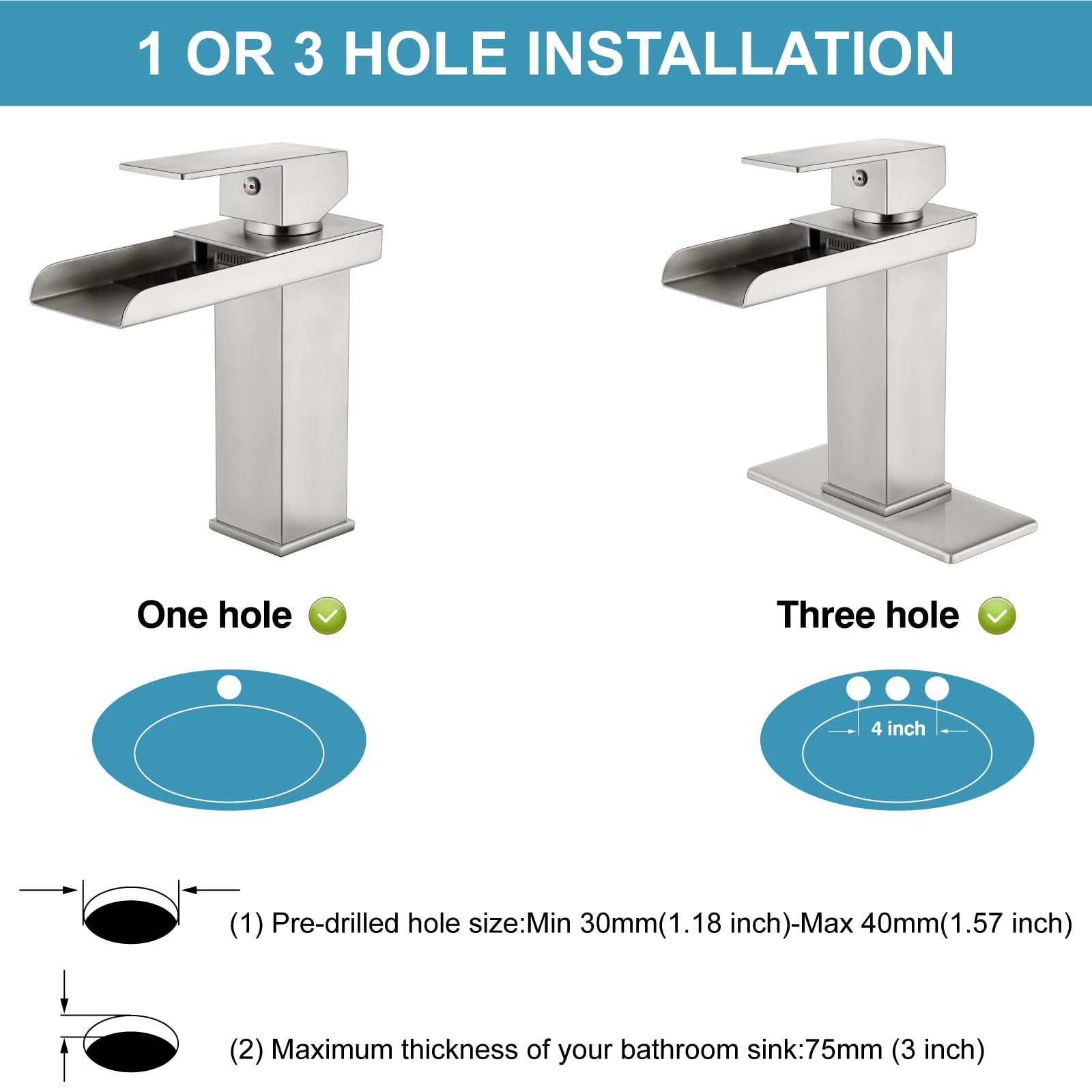 1 OR 3 HOLE INSTALLATION

One hole

Three hole

4 inch

(1) Pre-drilled hole size:Min 30mm(1.18 inch)-Max 40mm(1.57 inch)

(2) Maximum thickness of your bathroom sink:75mm (3 inch)