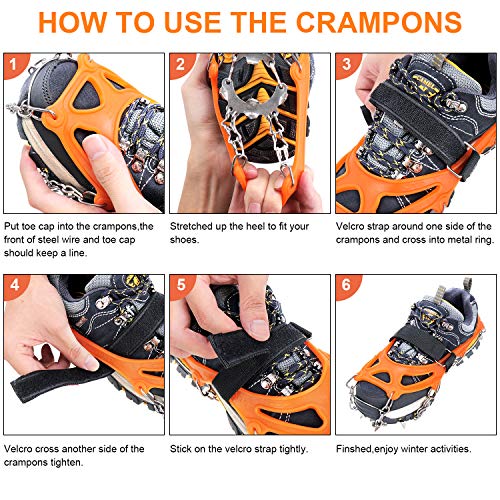 HOW TO USE THE CRAMPONS

1

Put toe cap into the crampons,the front of steel wire and toe cap should keep a line.

2

Stretched up the heel to fit your shoes.

3

Velcro strap around one side of the crampons and cross into metal ring.

4

Velcro cross another side of the crampons tighten.

5

Stick on the velcro strap tightly.

6

Finshed,enjoy winter activities.