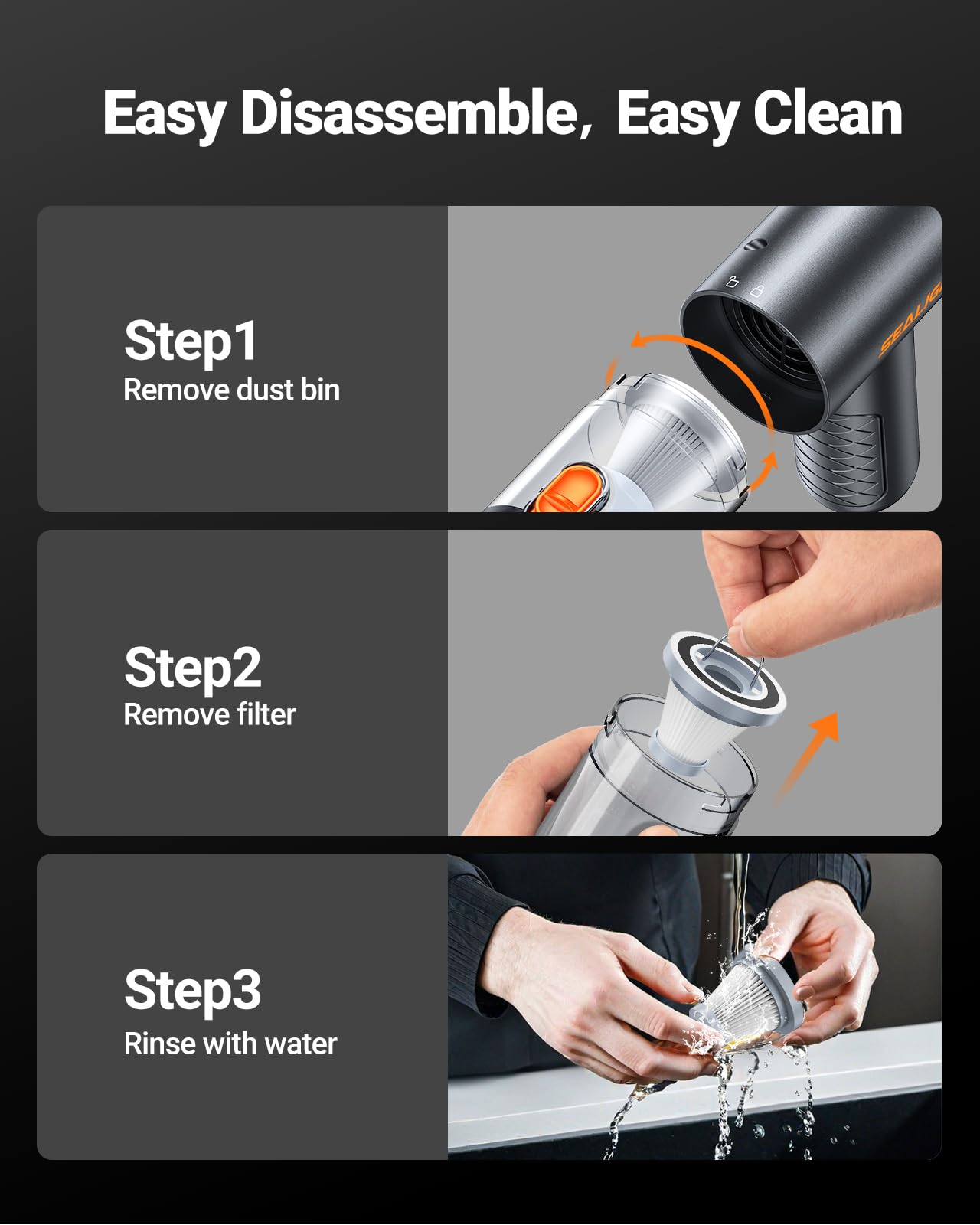 Easy Disassemble, Easy Clean

Step1
Remove dust bin

Step2
Remove filter

Step3
Rinse with water